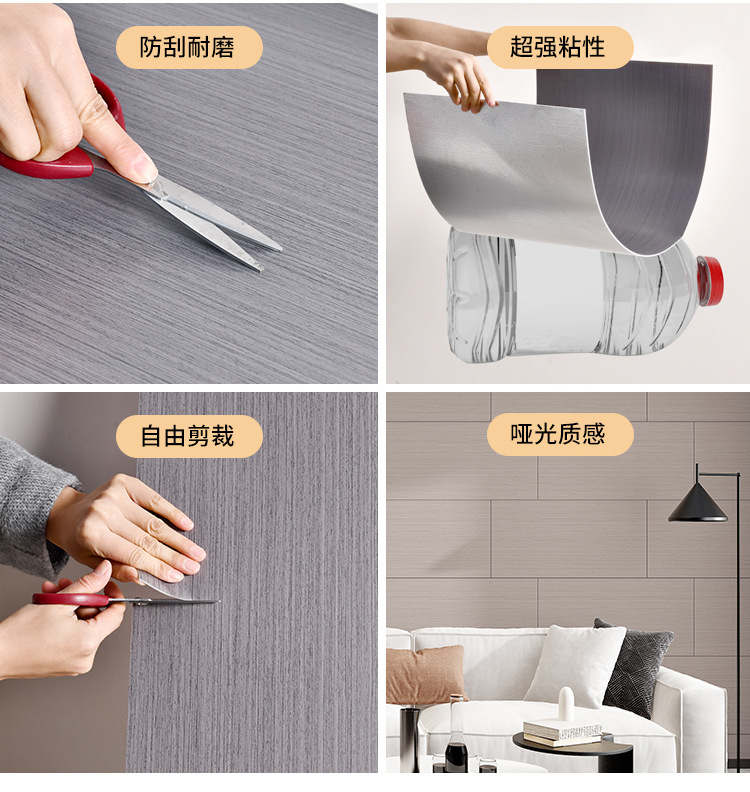 防刮耐磨

超强粘性

自由剪裁

哑光质感