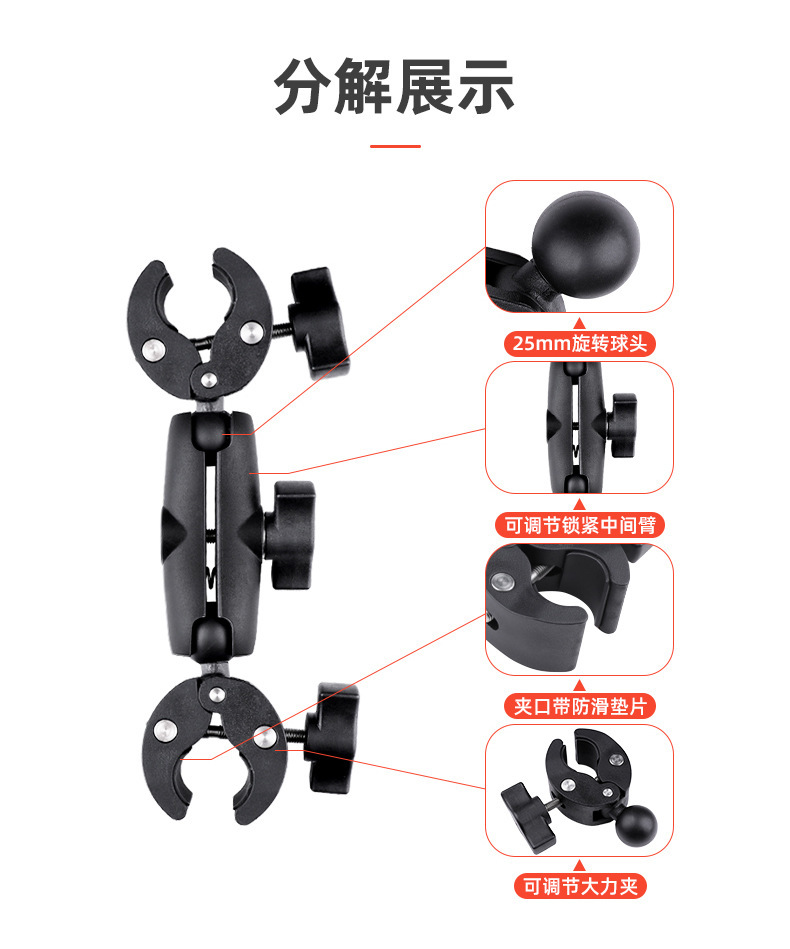 分解展示

25mm旋转球头

可调节锁紧中间臂

夹口带防滑垫片

可调节大力夹