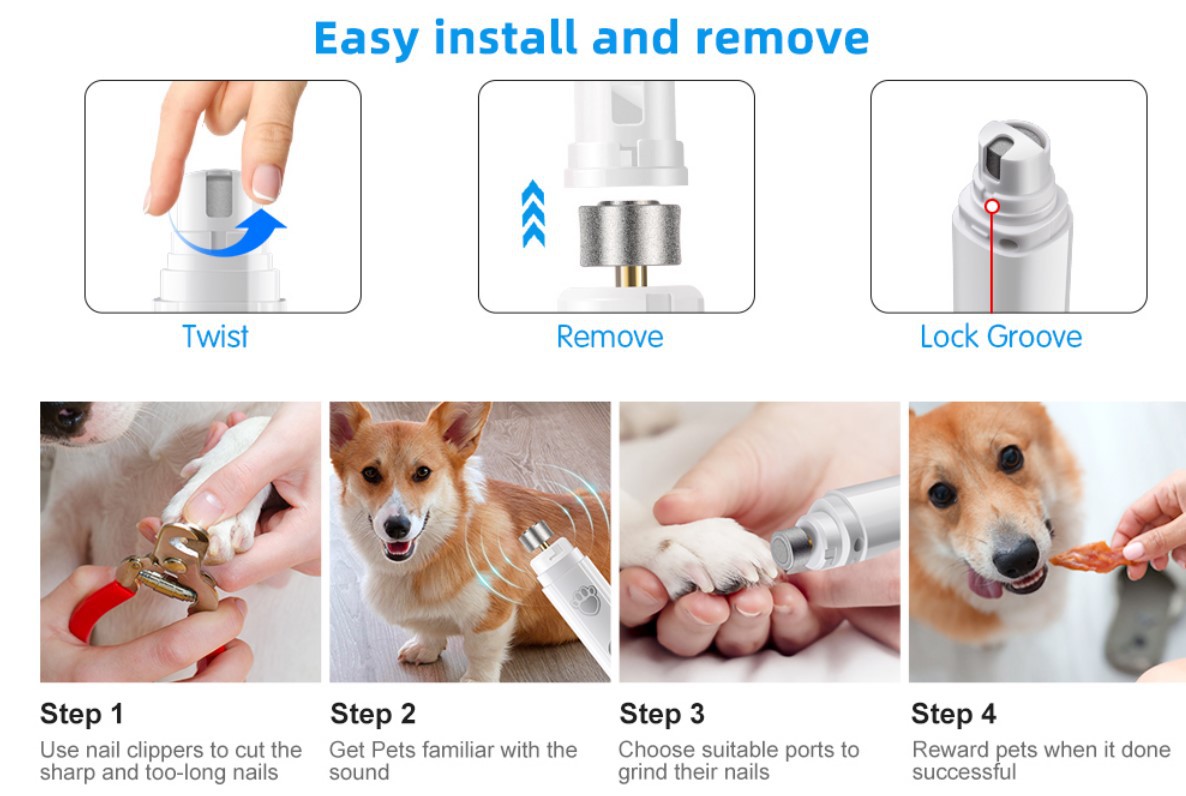 Easy install and remove

Twist

Remove

Lock Groove

Step 1
Use nail clippers to cut the sharp and too-long nails

Step 2
Get Pets familiar with the sound

Step 3
Choose suitable ports to grind their nails

Step 4
Reward pets when it done successful