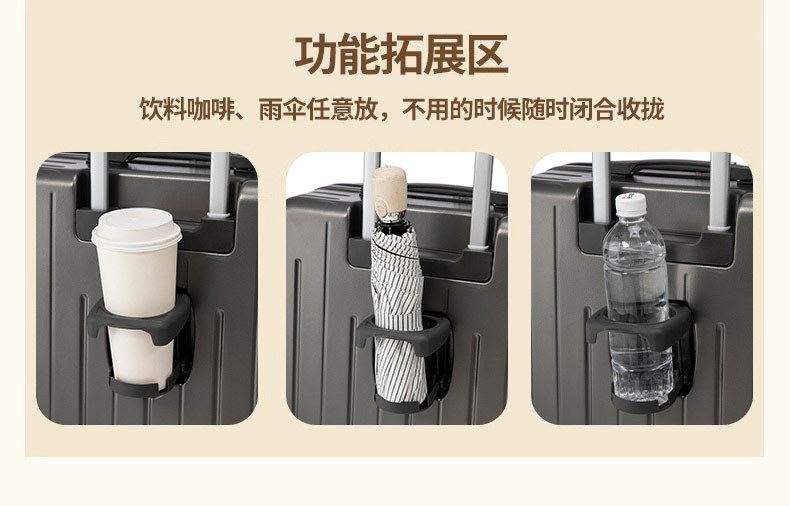 功能拓展区

饮料咖啡、雨伞任意放，不用的时候随时闭合收拢