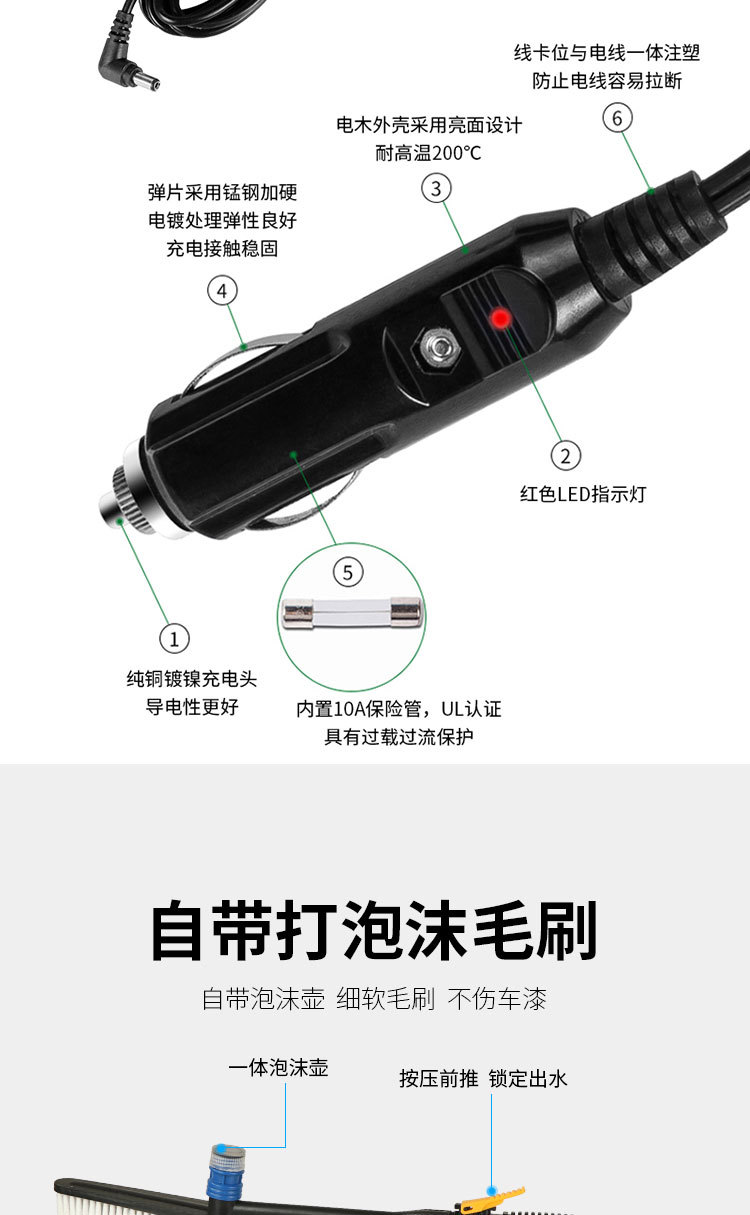 线卡位与电线一体注塑
防止电线容易拉断

⑥

电木外壳采用亮面设计
耐高温200℃

③

弹片采用锰钢加硬
电镀处理弹性良好
充电接触稳固

④

②

红色LED指示灯

⑤

①

纯铜镀镍充电头
导电性更好

内置10A保险管，UL认证
具有过载过流保护

自带打泡沫毛刷

自带泡沫壶 细软毛刷 不伤车漆

一体泡沫壶

按压前推 锁定出水