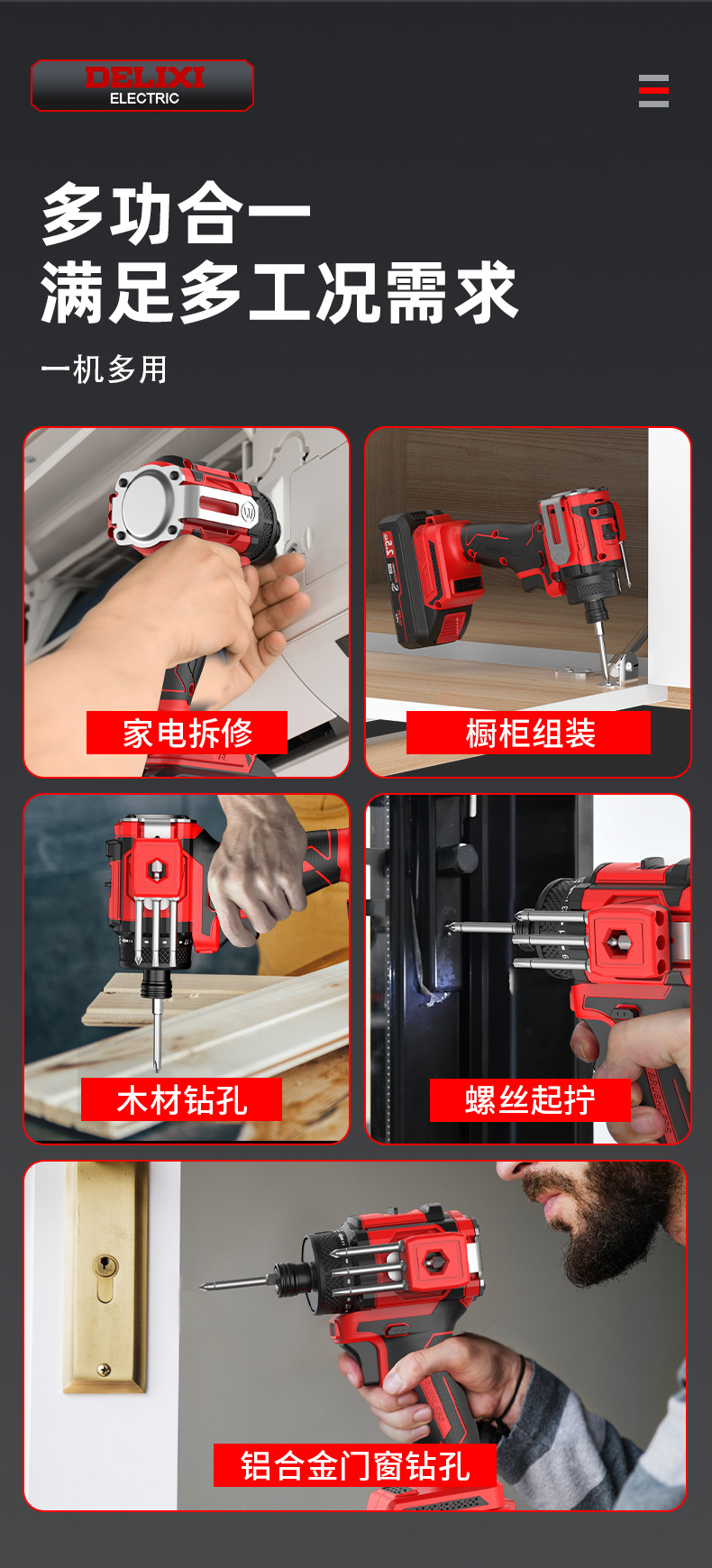 DELIXI
ELECTRIC

多功合一
满足多工况需求

一机多用

家电拆修

橱柜组装

木材钻孔

螺丝起拧

铝合金门窗钻孔