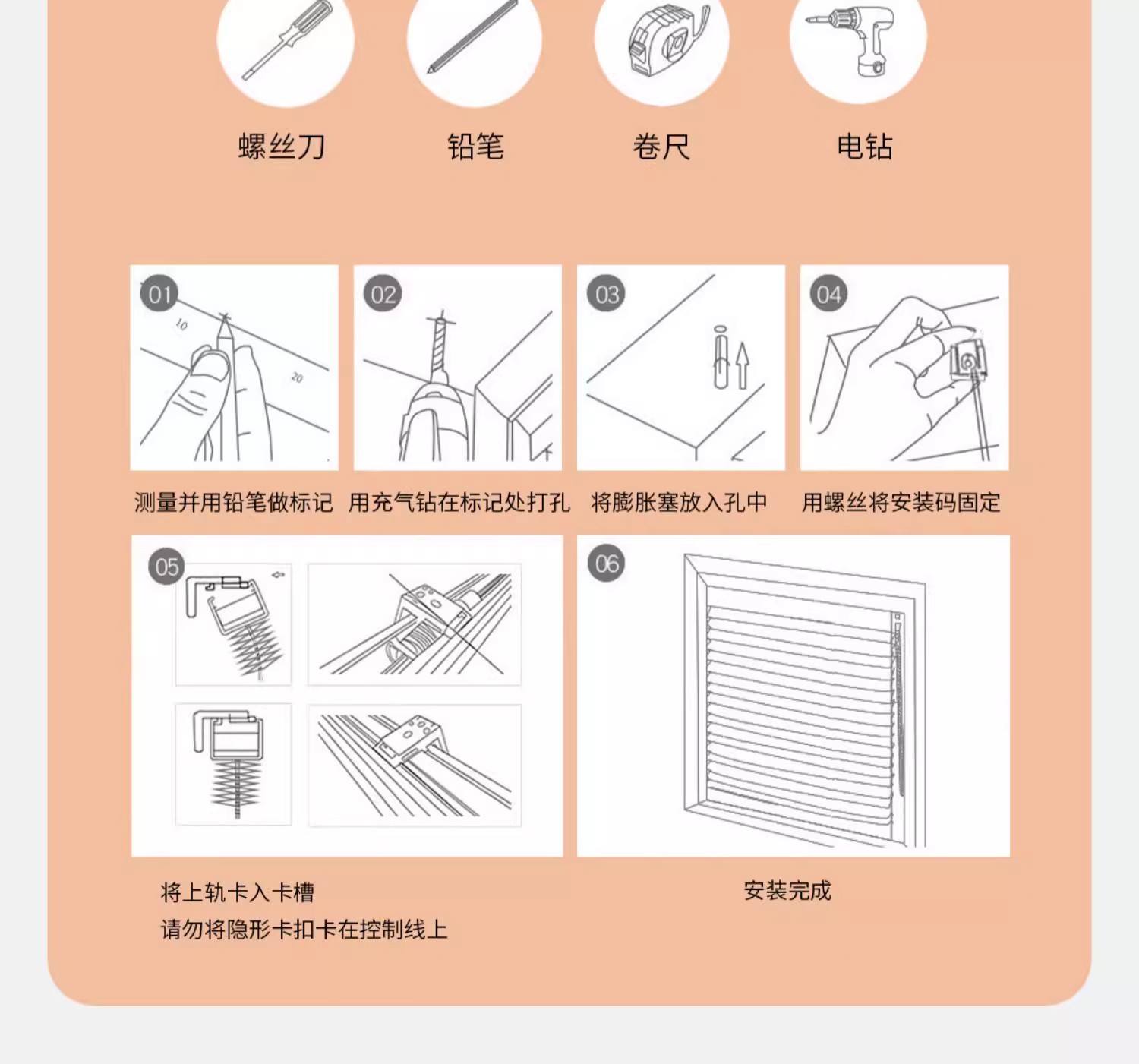 螺丝刀 铅笔 卷尺 电钻

01
10
20
测量并用铅笔做标记

02
用充气钻在标记处打孔

03
将膨胀塞放入孔中

04
用螺丝将安装码固定

05
将上轨卡入卡槽
请勿将隐形卡扣卡在控制线上

06
安装完成