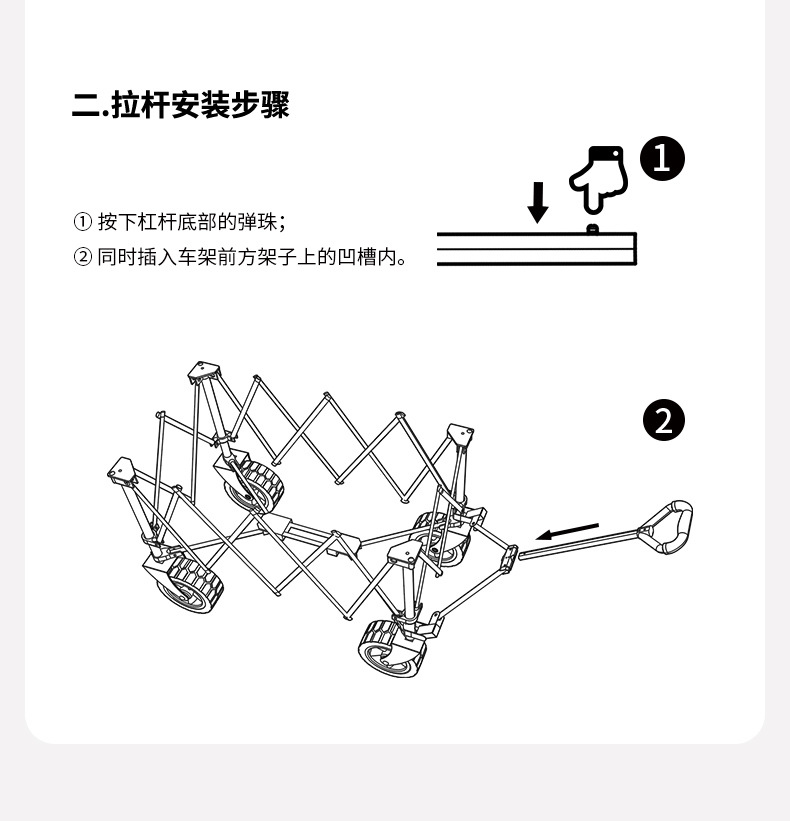 二.拉杆安装步骤

① 按下杠杆底部的弹珠；
② 同时插入车架前方架子上的凹槽内。

1

2