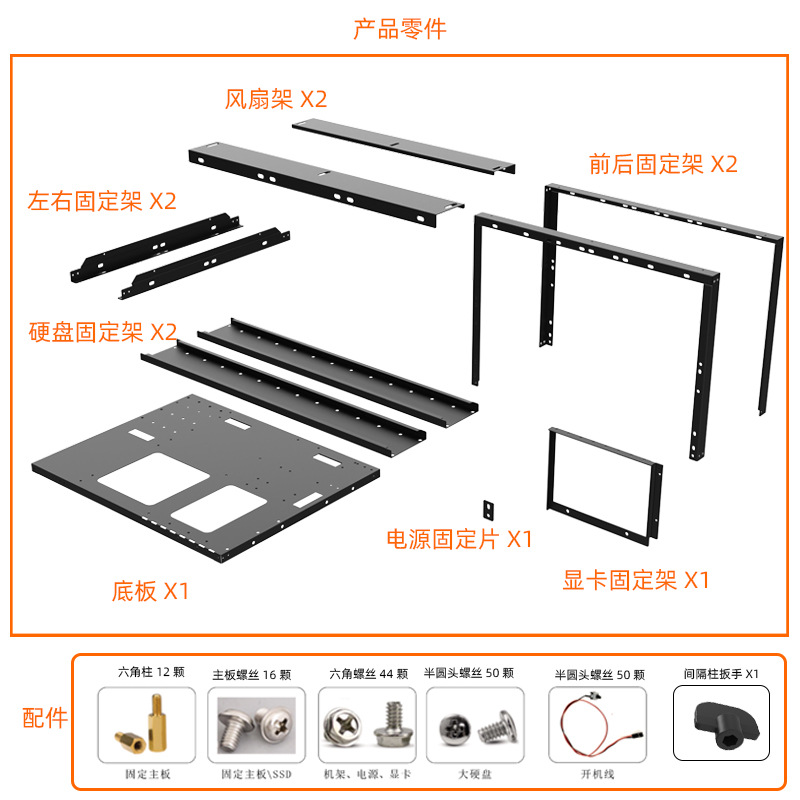 产品零件

风扇架 X2

前后固定架 X2

左右固定架 X2

硬盘固定架 X2

电源固定片 X1

显卡固定架 X1

底板 X1

配件

六角柱 12 颗

固定主板

主板螺丝 16 颗

固定主板\SSD

六角螺丝 44 颗

机架、电源、显卡

半圆头螺丝 50 颗

大硬盘

半圆头螺丝 50 颗

开机线

间隔柱扳手 X1