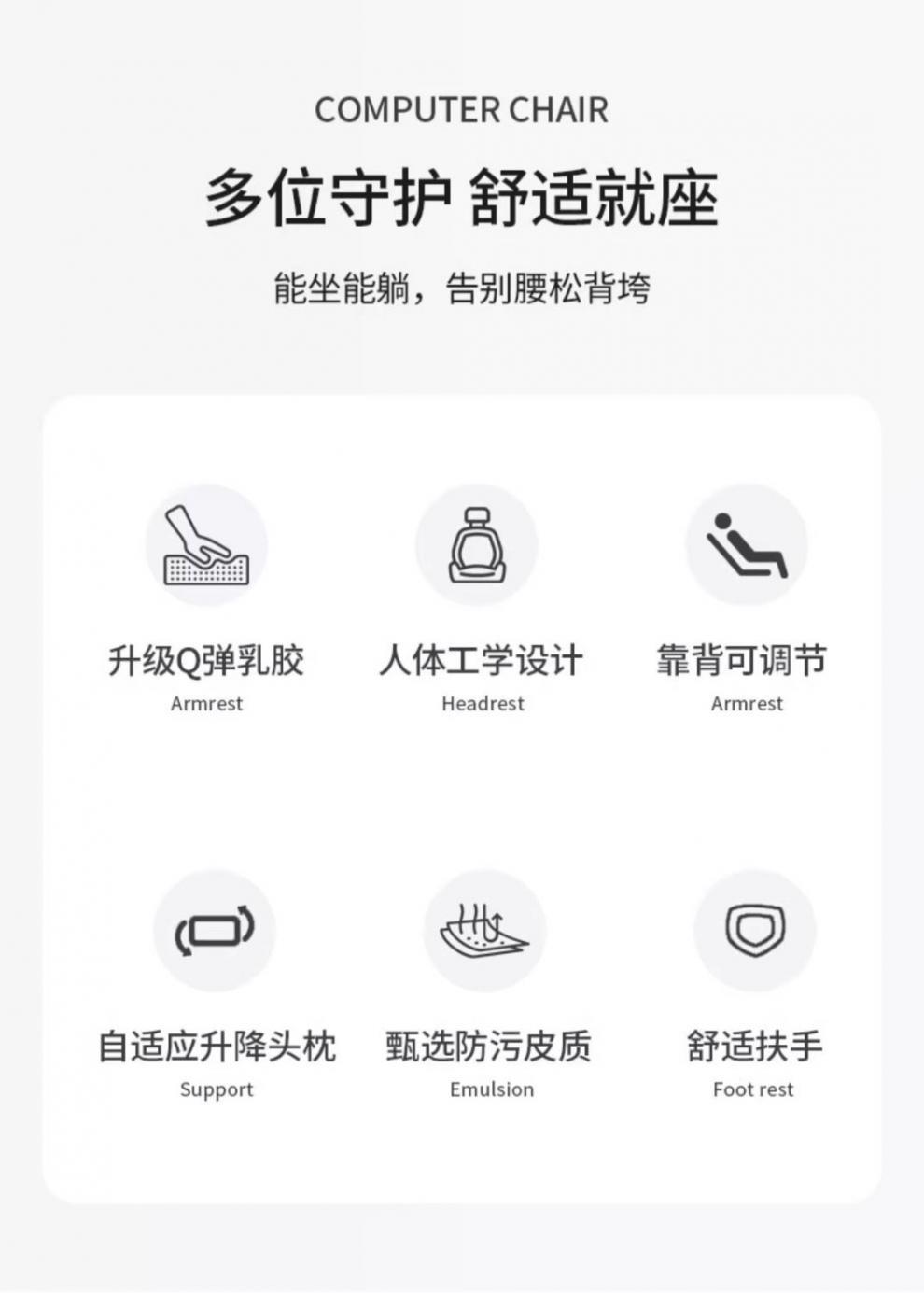 COMPUTER CHAIR

多位守护 舒适就座

能坐能躺，告别腰松背垮

升级Q弹乳胶
Armrest

人体工学设计
Headrest

靠背可调节
Armrest

自适应升降头枕
Support

甄选防污皮质
Emulsion

舒适扶手
Foot rest