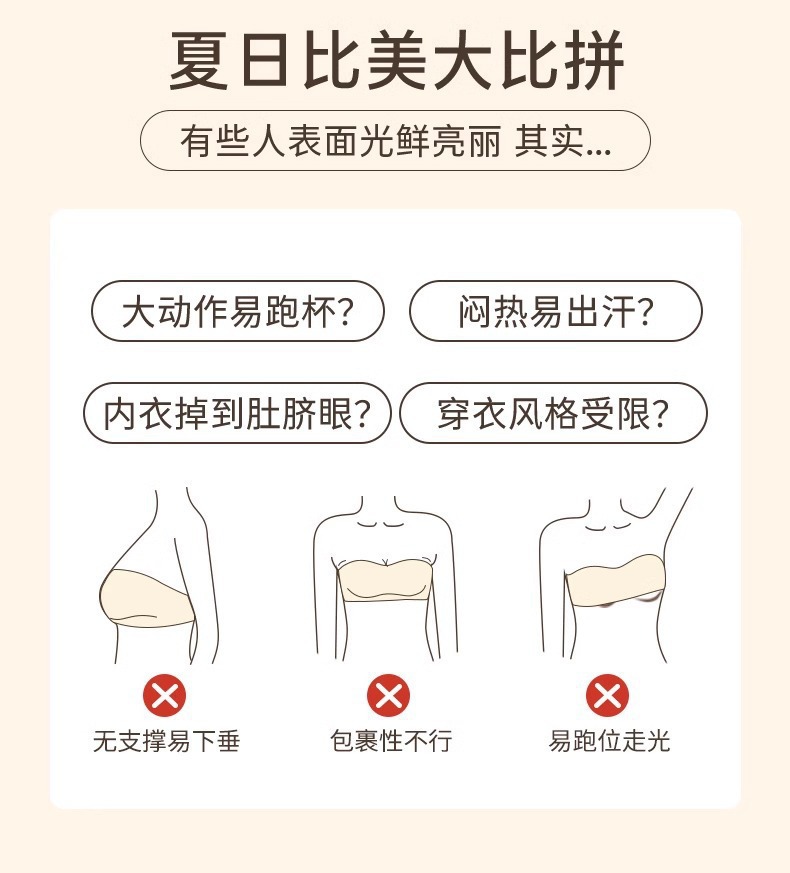 夏日比美大比拼

有些人表面光鲜亮丽 其实...

大动作易跑杯?

闷热易出汗?

内衣掉到肚脐眼?

穿衣风格受限?

无支撑易下垂

包裹性不行

易跑位走光