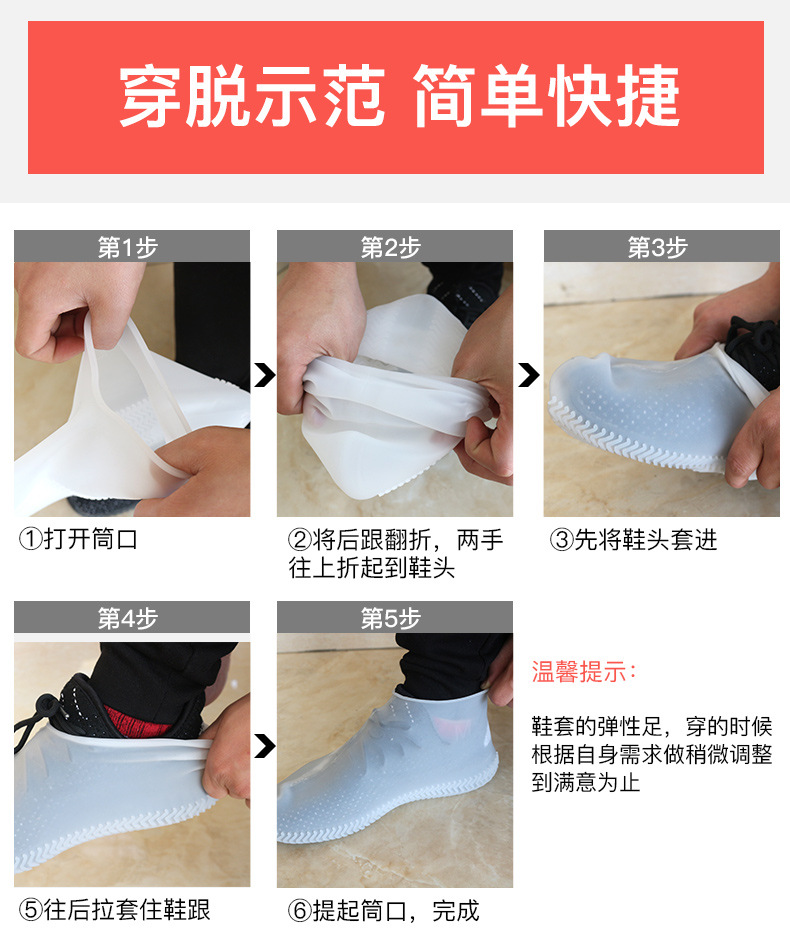 穿脱示范 简单快捷

第1步

①打开筒口

第2步

②将后跟翻折，两手往上折起到鞋头

第3步

③先将鞋头套进

第4步

⑤往后拉套住鞋跟

第5步

⑥提起筒口，完成

温馨提示：

鞋套的弹性足，穿的时候根据自身需求做稍微调整到满意为止