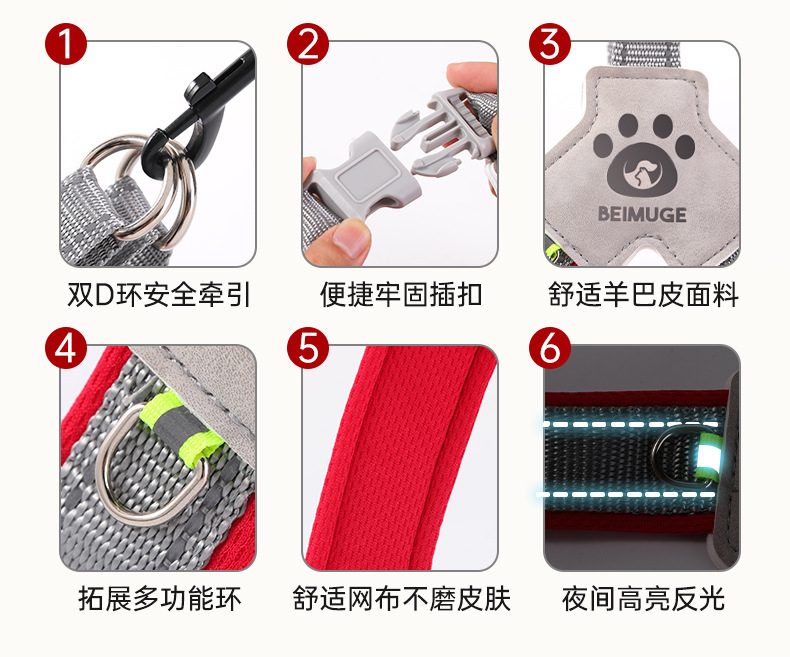 1
双D环安全牵引

2
便捷牢固插扣

3
BEIMUGE
舒适羊巴皮面料

4
拓展多功能环

5
舒适网布不磨皮肤

6
夜间高亮反光