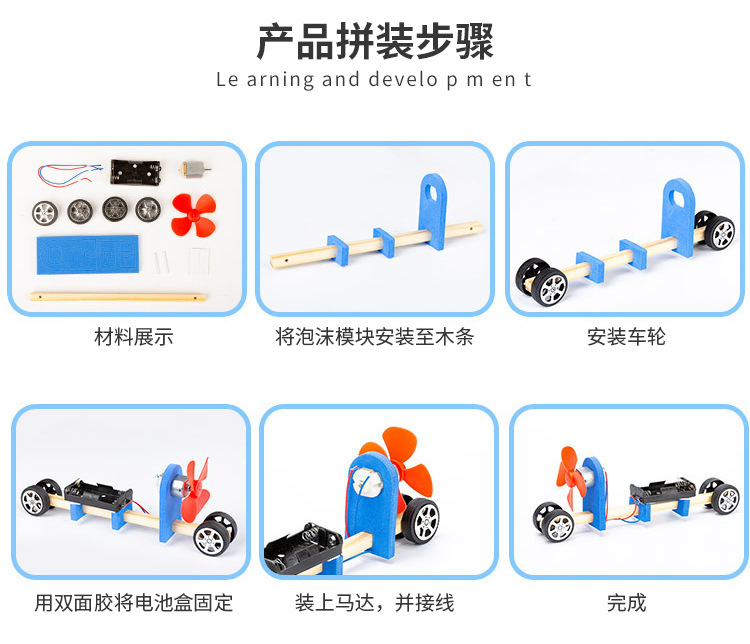 产品拼装步骤

Le arning and develo p m en t

材料展示

将泡沫模块安装至木条

安装车轮

用双面胶将电池盒固定

装上马达，并接线

完成