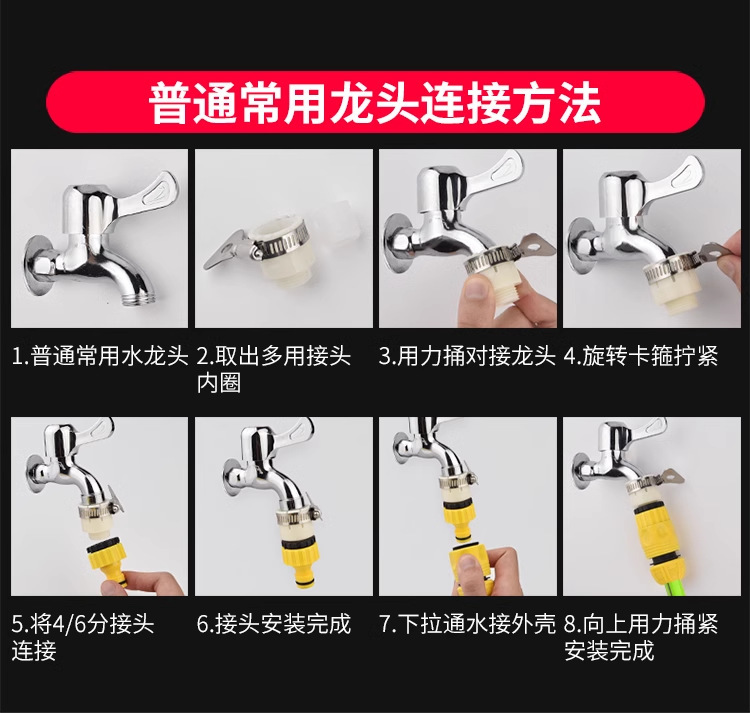 普通常用龙头连接方法

1.普通常用水龙头

2.取出多用接头内圈

3.用力捅对接龙头

4.旋转卡箍拧紧

5.将4/6分接头连接

6.接头安装完成

7.下拉通水接外壳

8.向上用力捅紧安装完成