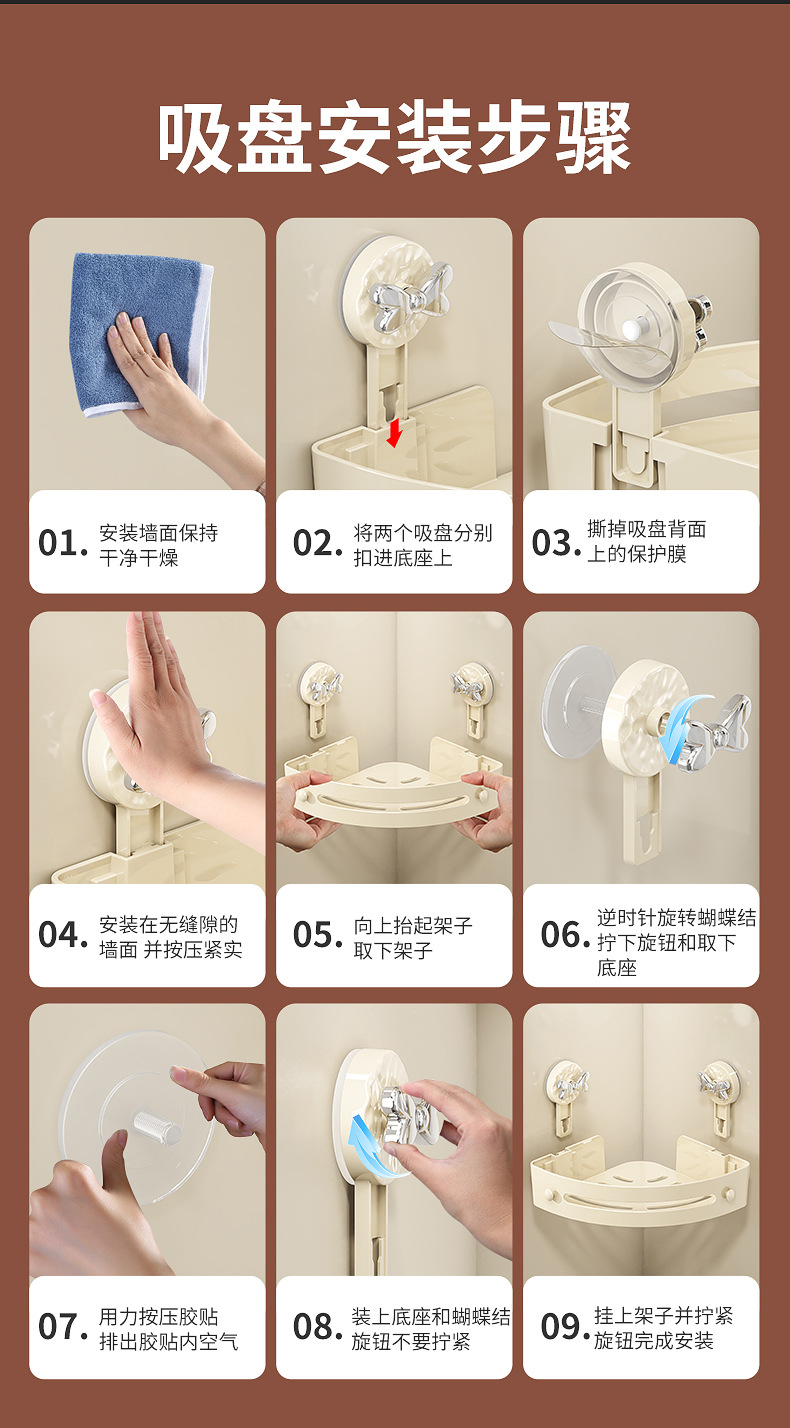 吸盘安装步骤

01. 安装墙面保持干净干燥

02. 将两个吸盘分别扣进底座上

03. 撕掉吸盘背面上的保护膜

04. 安装在无缝隙的墙面 并按压紧实

05. 向上抬起架子取下架子

06. 逆时针旋转蝴蝶结拧下旋钮和取下底座

07. 用力按压胶贴排出胶贴内空气

08. 装上底座和蝴蝶结旋钮不要拧紧

09. 挂上架子并拧紧旋钮完成安装