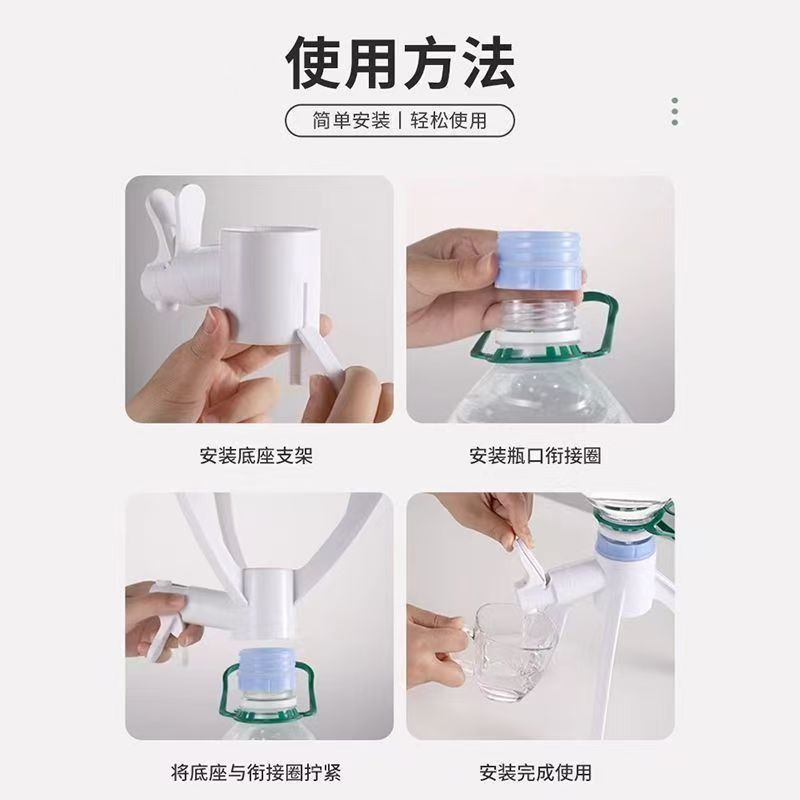 使用方法

简单安装 | 轻松使用

安装底座支架

安装瓶口衔接圈

将底座与衔接圈拧紧

安装完成使用