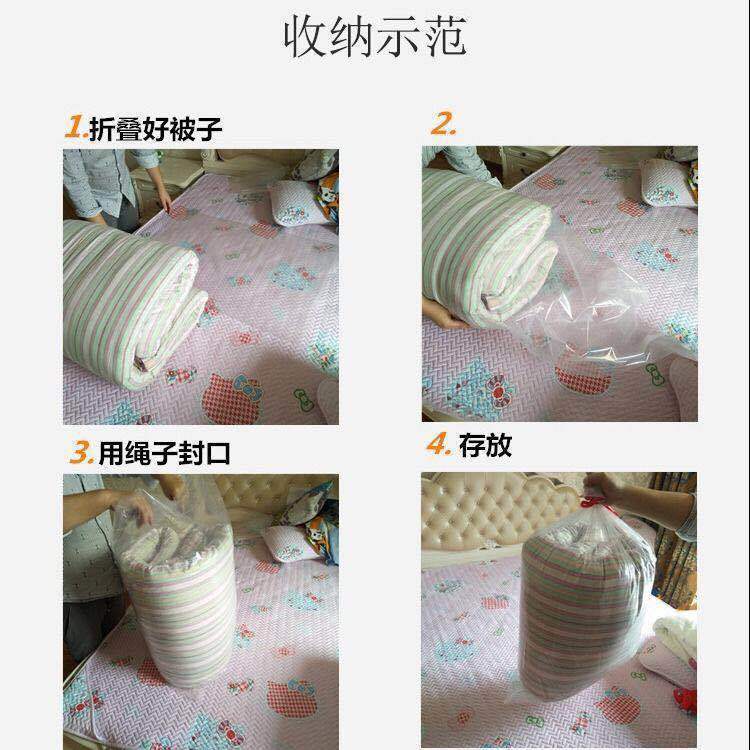 收纳示范

1.折叠好被子

2.

3.用绳子封口

4.存放