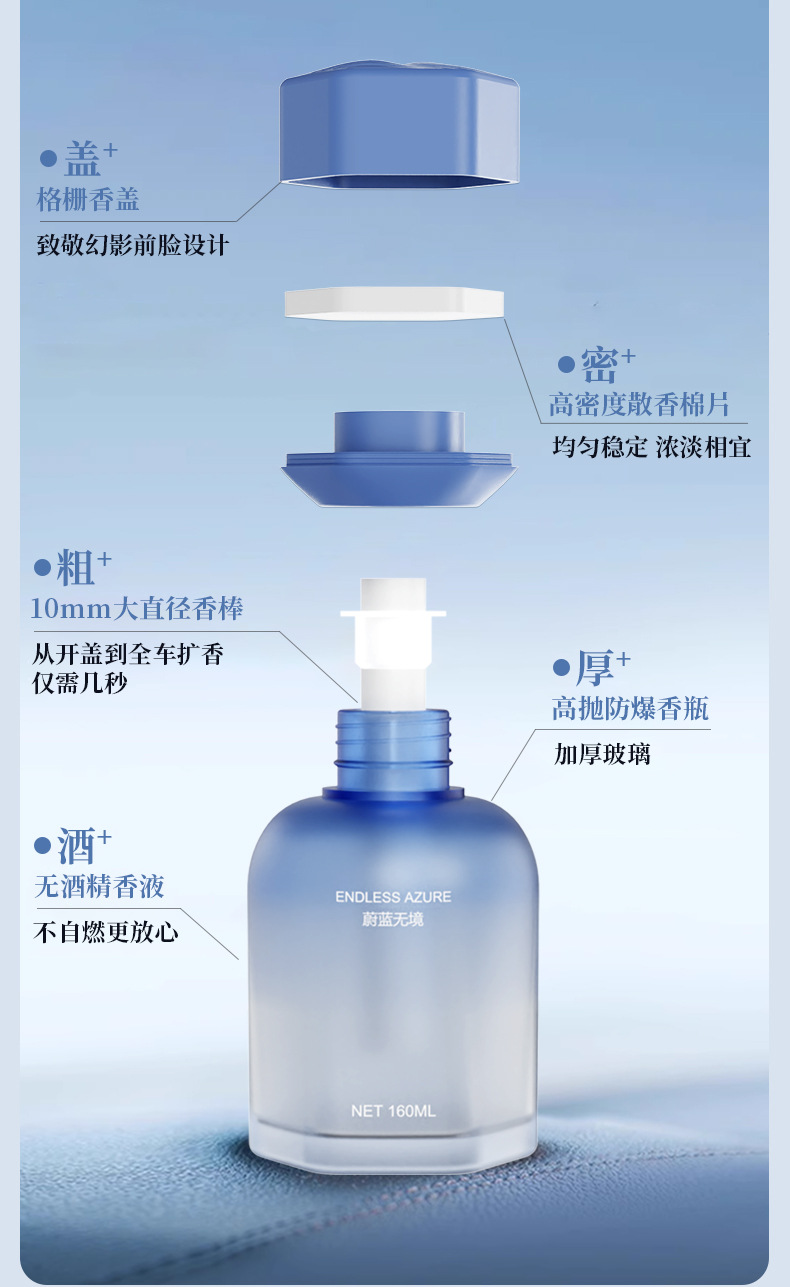 盖+
格栅香盖
致敬幻影前脸设计

密+
高密度散香棉片
均匀稳定 浓淡相宜

粗+
10mm大直径香棒
从开盖到全车扩香
仅需几秒

厚+
高抛防爆香瓶
加厚玻璃

酒+
无酒精香液
不自燃更放心

ENDLESS AZURE
蔚蓝无境

NET 160ML