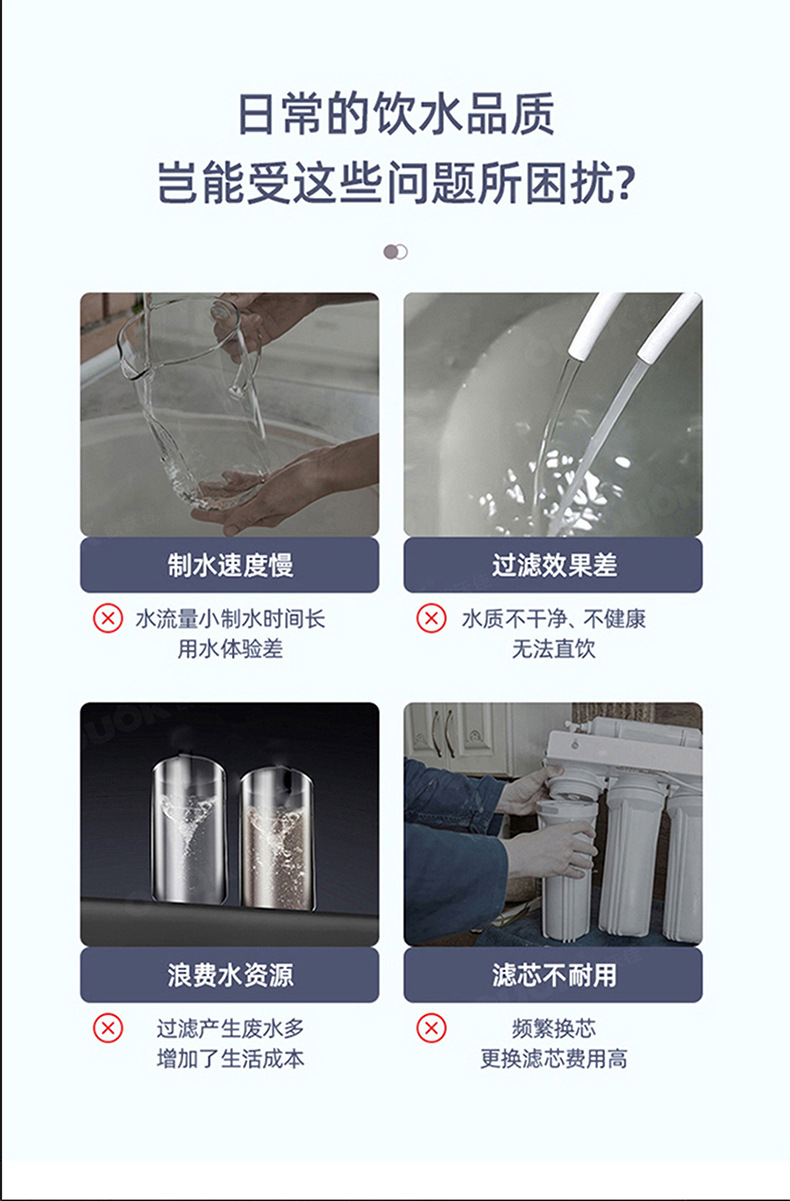 日常的饮水品质
岂能受这些问题所困扰?

制水速度慢

水流量小制水时间长
用水体验差

过滤效果差

水质不干净、不健康
无法直饮

浪费水资源

过滤产生废水多
增加了生活成本

滤芯不耐用

频繁换芯
更换滤芯费用高