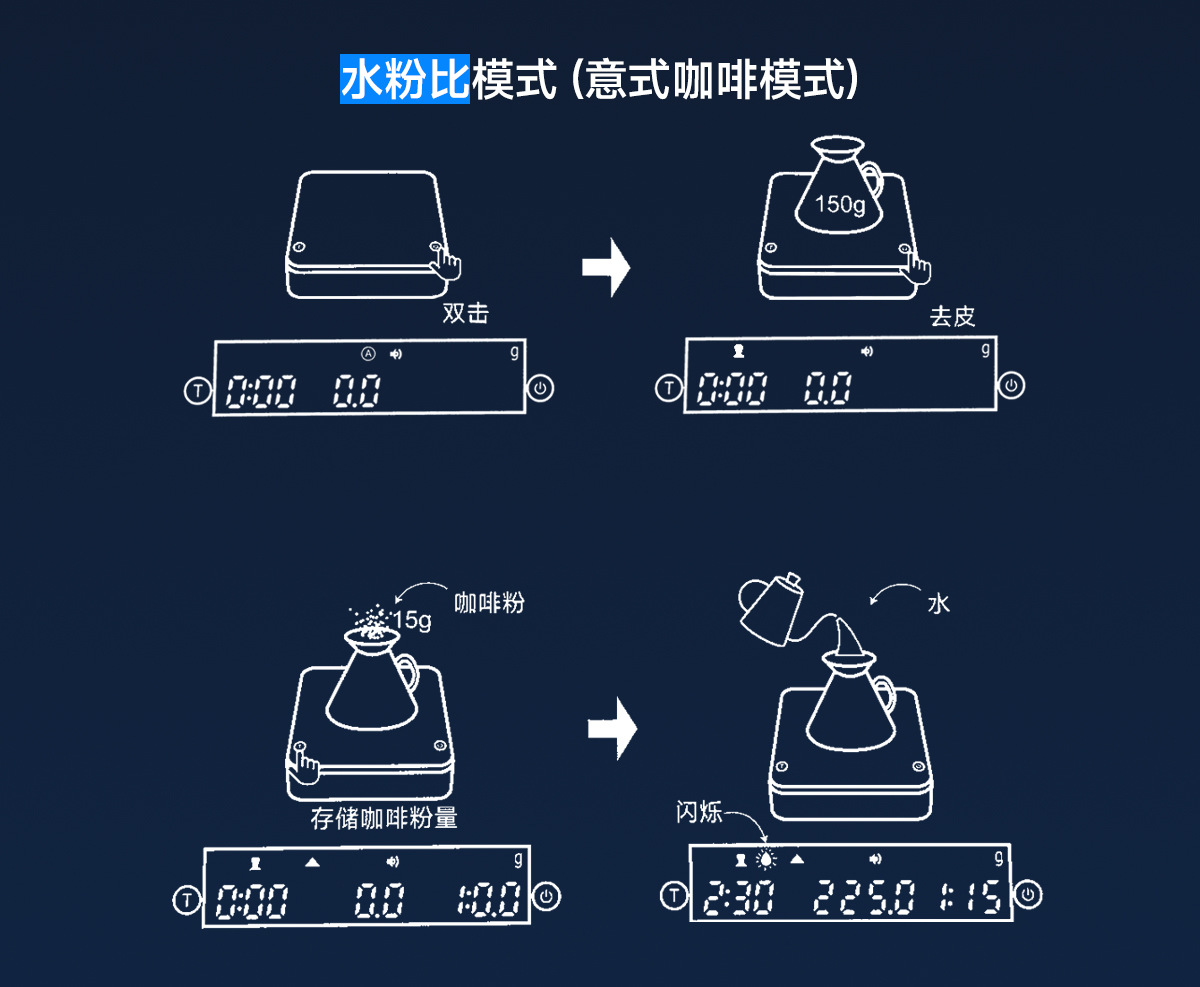 水粉比模式 (意式咖啡模式)

双击

Ⓐ g
T 0:00 0.0

150g

去皮

g
T 0:00 0.0

15g
咖啡粉

存储咖啡粉量

g
T 0:00 0.0 1:0.0

水

闪烁

g
T 2:30 225.0 1:15