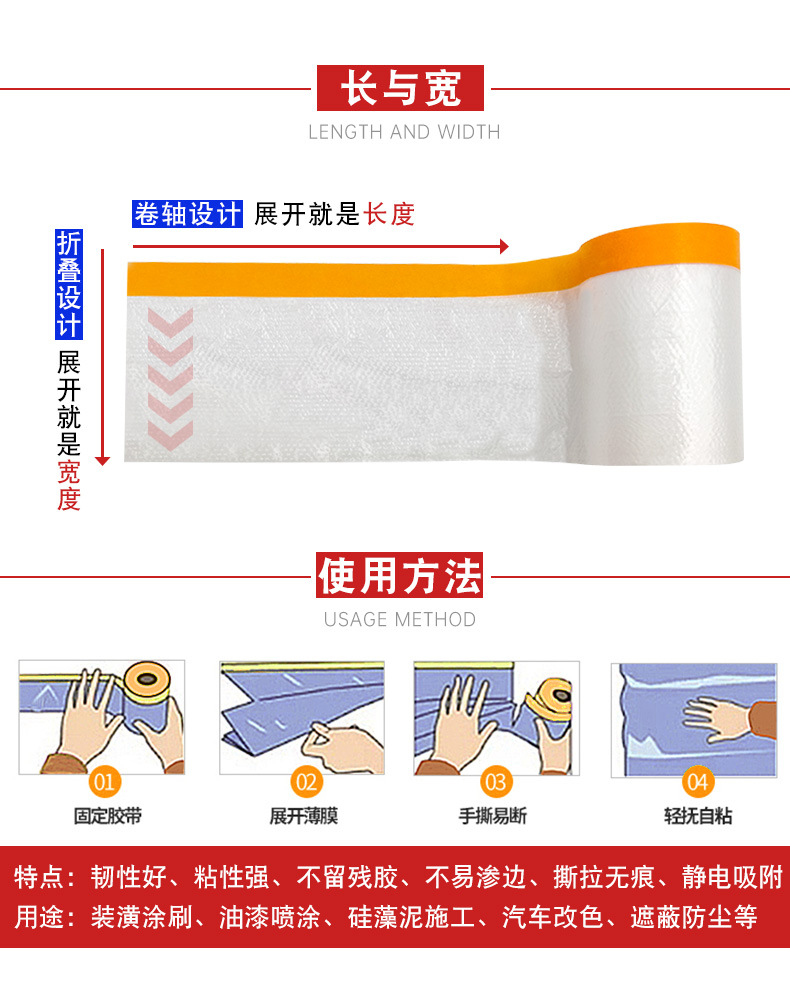 长与宽
LENGTH AND WIDTH

卷轴设计 展开就是长度

折叠设计 展开就是宽度

使用方法
USAGE METHOD

01
固定胶带

02
展开薄膜

03
手撕易断

04
轻抚自粘

特点：韧性好、粘性强、不留残胶、不易渗边、撕拉无痕、静电吸附
用途：装潢涂刷、油漆喷涂、硅藻泥施工、汽车改色、遮蔽防尘等