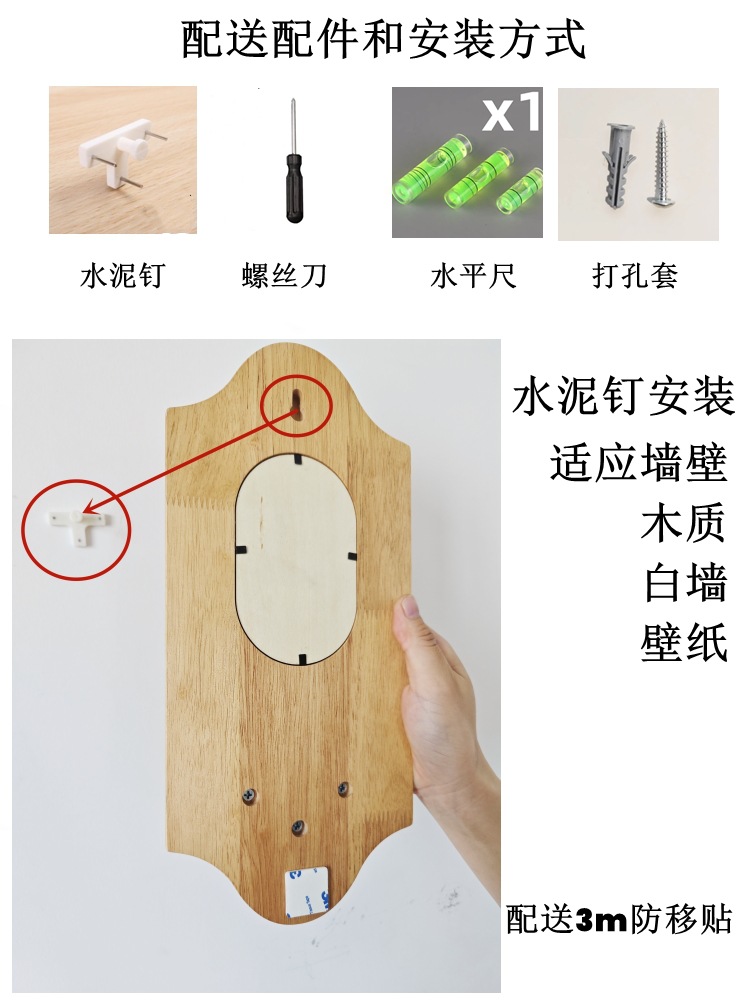 配送配件和安装方式

x1

水泥钉

螺丝刀

水平尺

打孔套

水泥钉安装
适应墙壁
木质
白墙
壁纸

配送3m防移贴