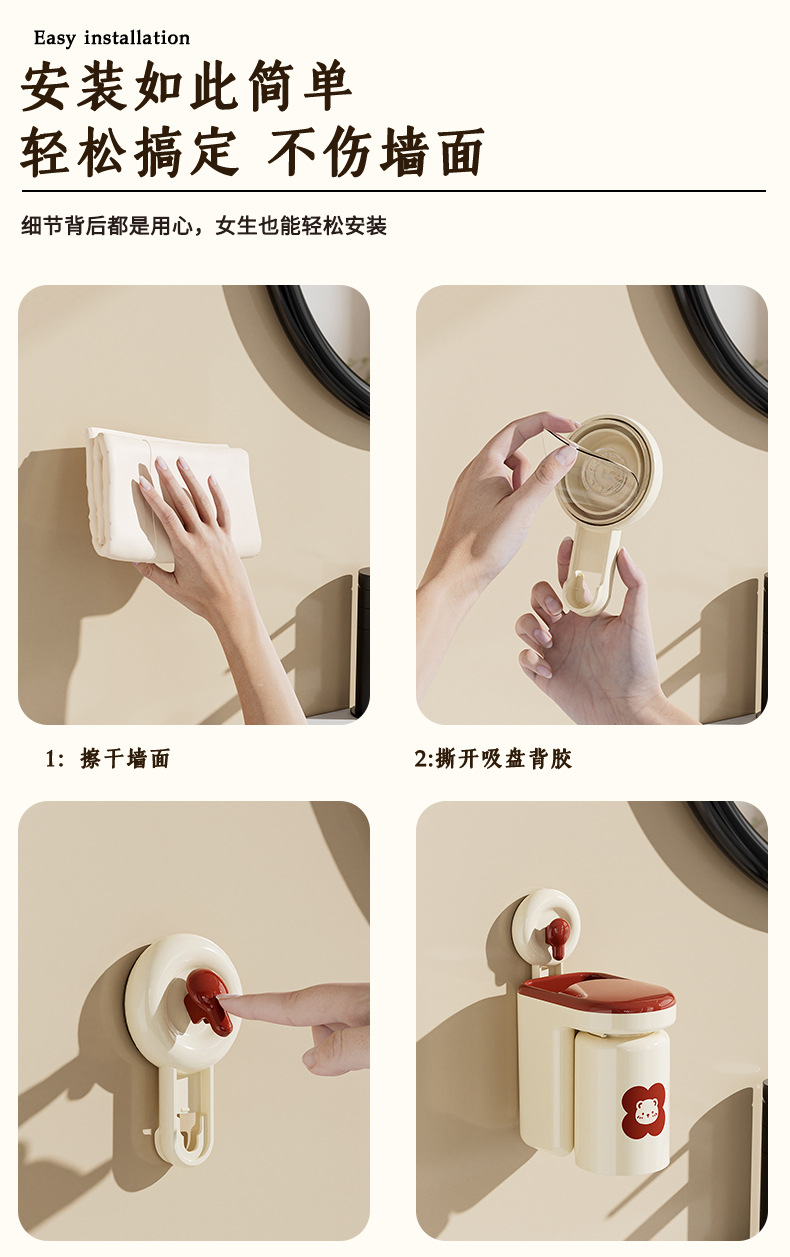 Easy installation

安装如此简单
轻松搞定 不伤墙面

细节背后都是用心，女生也能轻松安装

1: 擦干墙面

2:撕开吸盘背胶