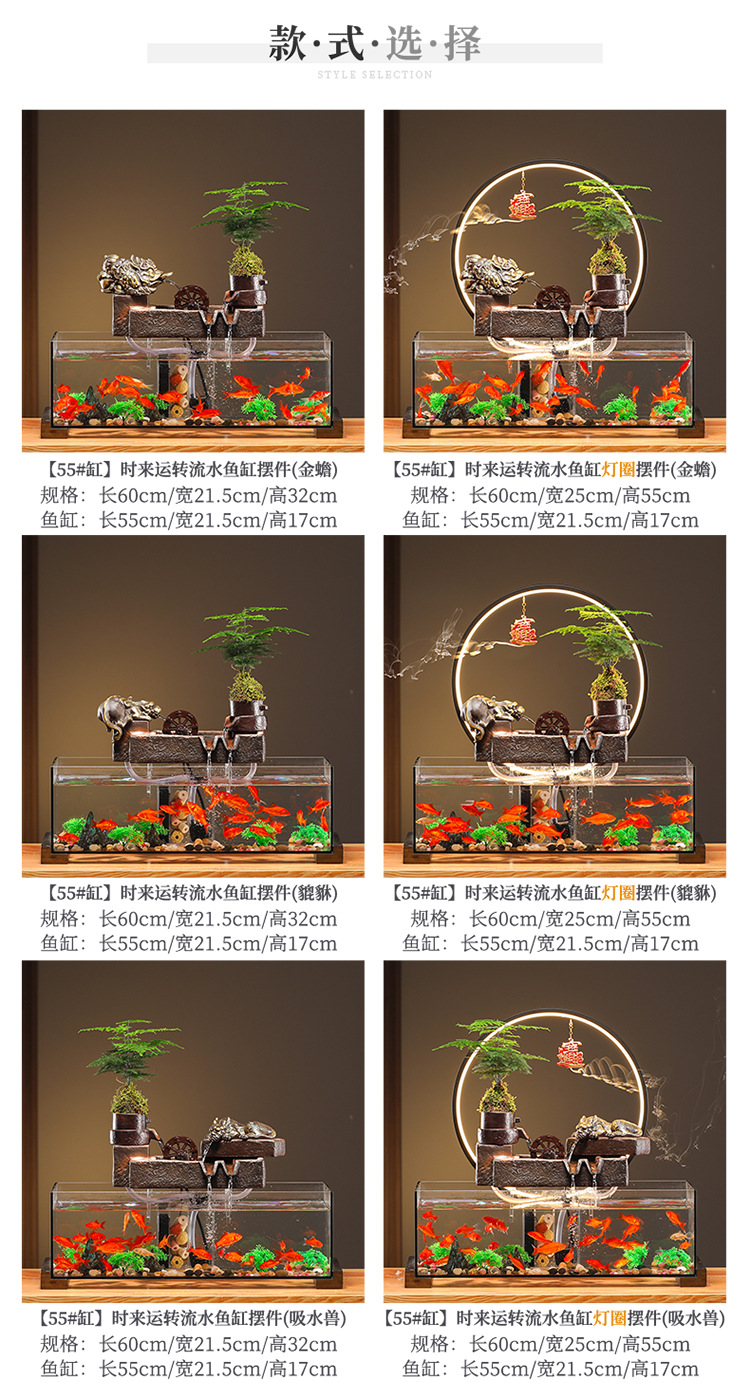 款·式·选·择
STYLE SELECTION

【55#缸】时来运转流水鱼缸摆件(金蟾)
规格：长60cm/宽21.5cm/高32cm
鱼缸：长55cm/宽21.5cm/高17cm

【55#缸】时来运转流水鱼缸灯圈摆件(金蟾)
规格：长60cm/宽25cm/高55cm
鱼缸：长55cm/宽21.5cm/高17cm

【55#缸】时来运转流水鱼缸摆件(貔貅)
规格：长60cm/宽21.5cm/高32cm
鱼缸：长55cm/宽21.5cm/高17cm

【55#缸】时来运转流水鱼缸灯圈摆件(貔貅)
规格：长60cm/宽25cm/高55cm
鱼缸：长55cm/宽21.5cm/高17cm

【55#缸】时来运转流水鱼缸摆件(吸水兽)
规格：长60cm/宽21.5cm/高32cm
鱼缸：长55cm/宽21.5cm/高17cm

【55#缸】时来运转流水鱼缸灯圈摆件(吸水兽)
规格：长60cm/宽25cm/高55cm
鱼缸：长55cm/宽21.5cm/高17cm