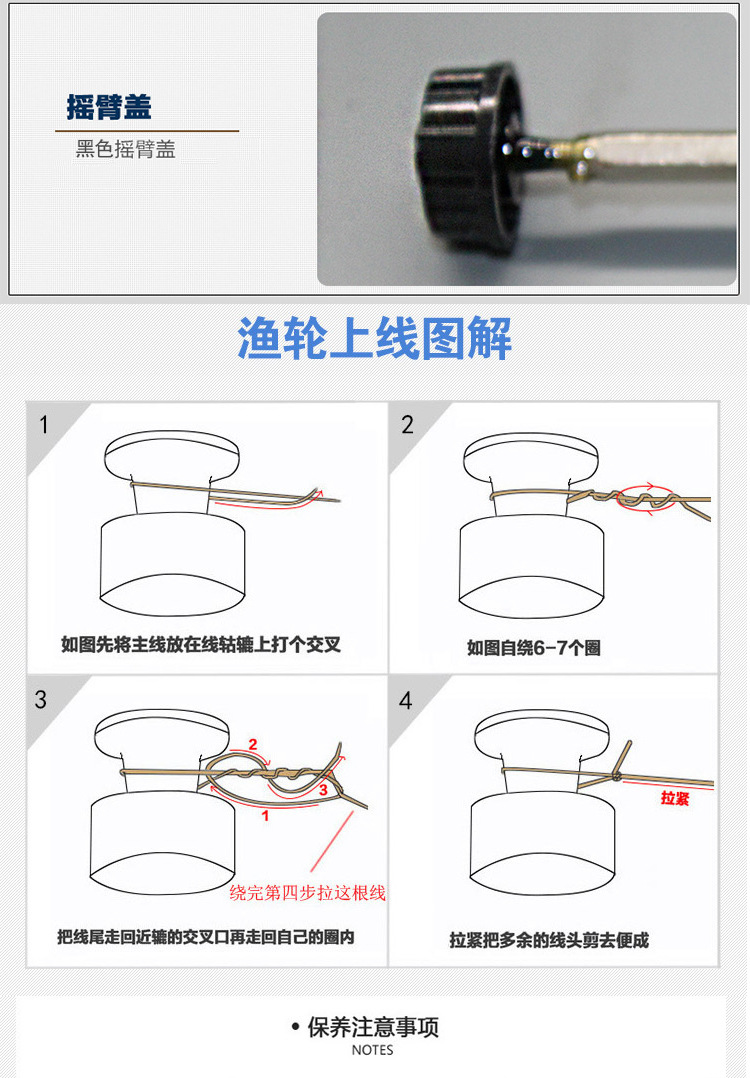 摇臂盖
黑色摇臂盖

渔轮上线图解

1

如图先将主线放在线轱辘上打个交叉

2

如图自绕6-7个圈

3

2
3
1

绕完第四步拉这根线

把线尾走回近辘的交叉口再走回自己的圈内

4

拉紧

拉紧把多余的线头剪去便成

• 保养注意事项
NOTES