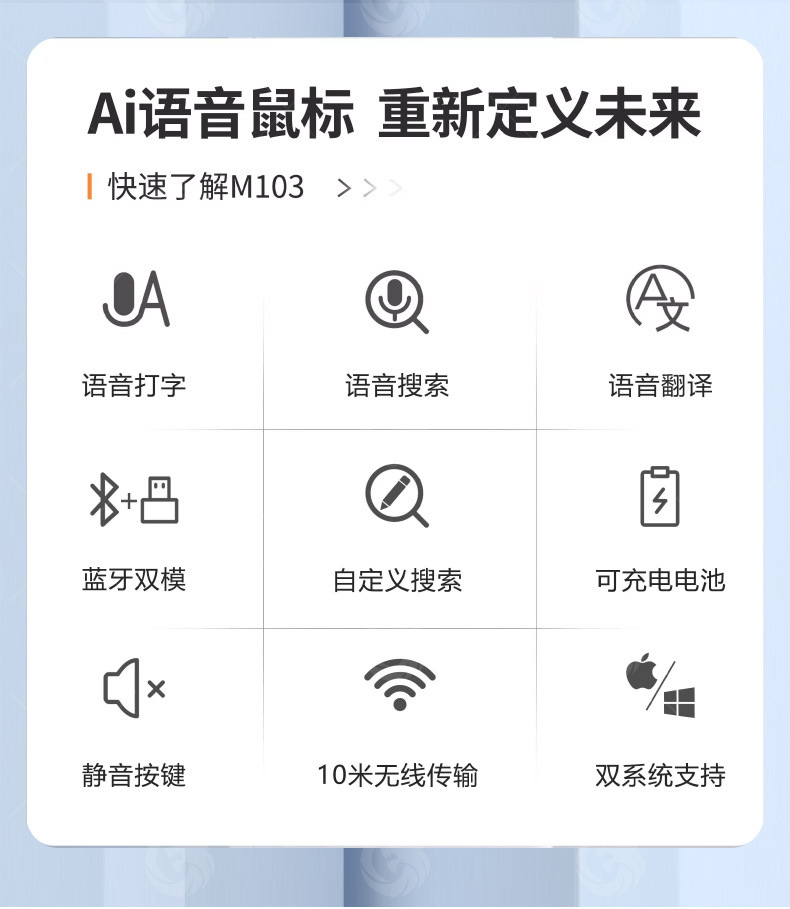 Ai语音鼠标 重新定义未来

快速了解M103 > > >

语音打字

语音搜索

语音翻译

蓝牙双模

自定义搜索

可充电电池

静音按键

10米无线传输

双系统支持