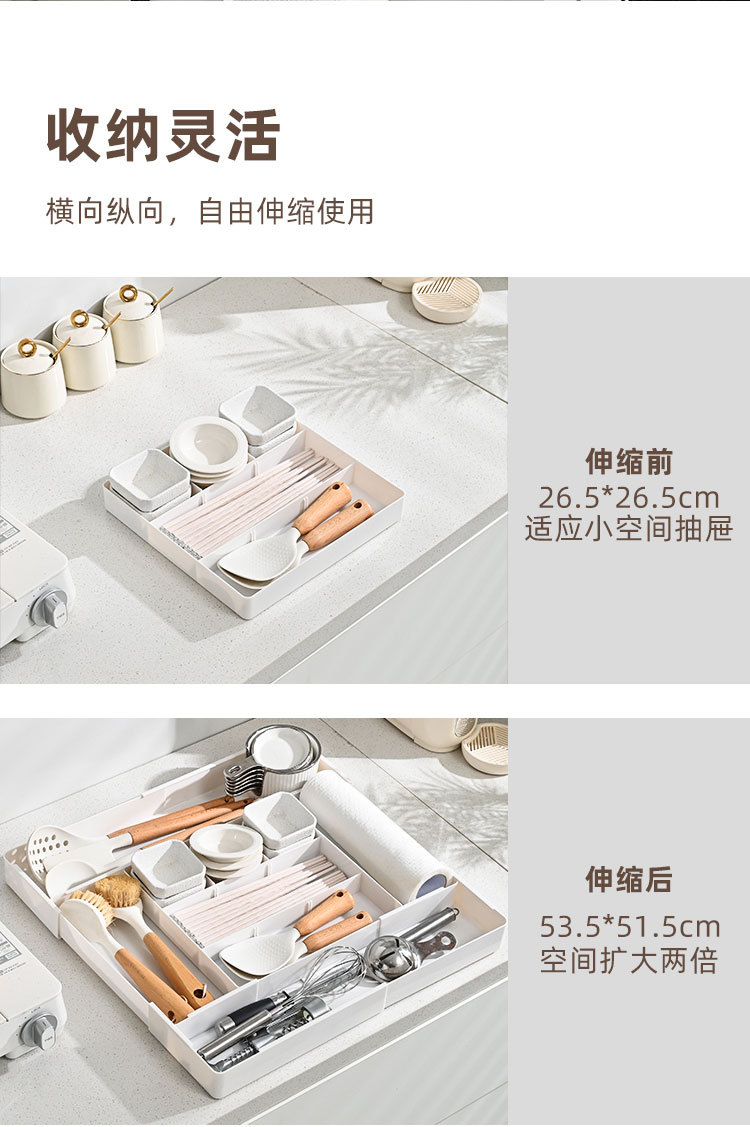 收纳灵活

横向纵向，自由伸缩使用

伸缩前
26.5*26.5cm
适应小空间抽屉

伸缩后
53.5*51.5cm
空间扩大两倍