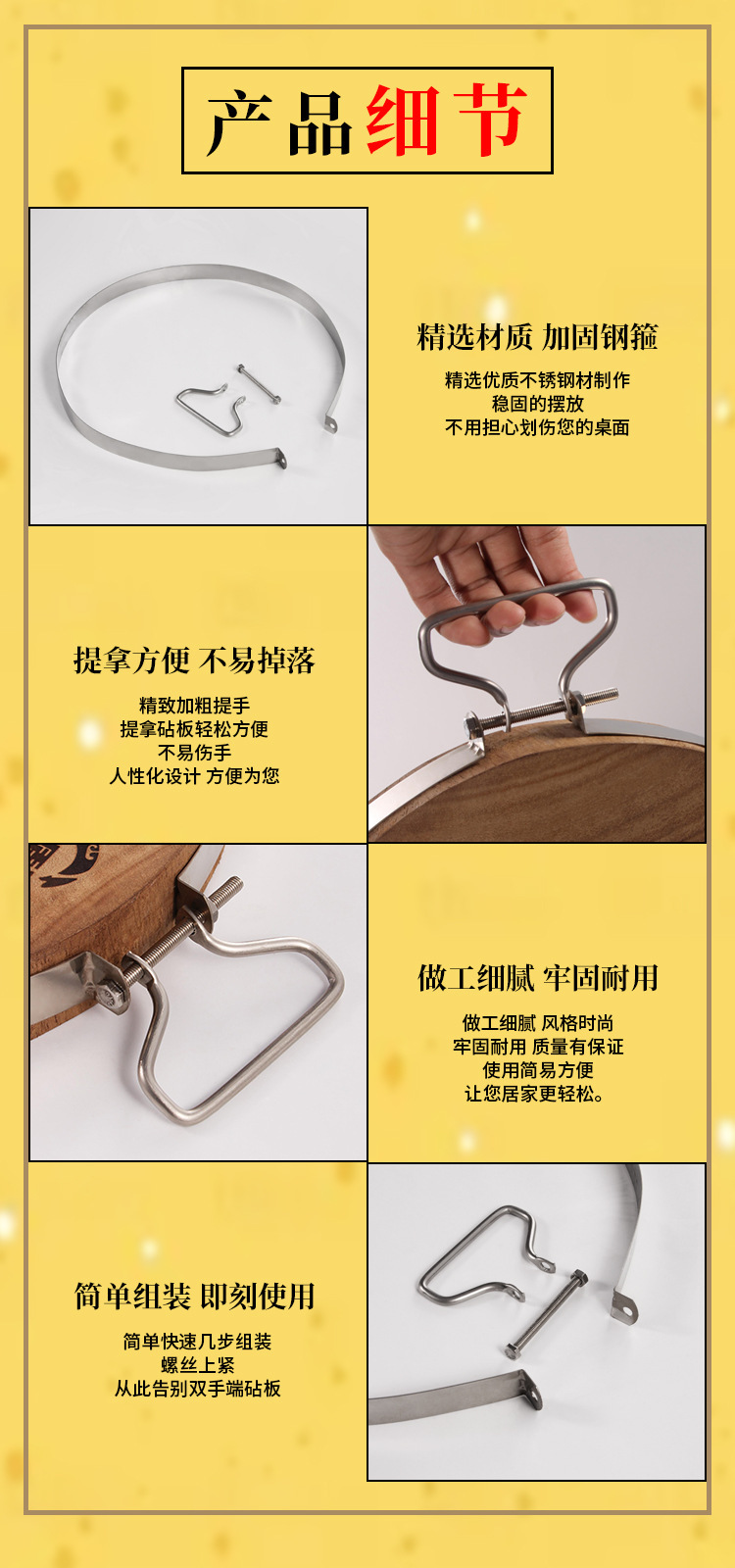 产品细节

精选材质 加固钢箍

精选优质不锈钢材制作
稳固的摆放
不用担心划伤您的桌面

提拿方便 不易掉落

精致加粗提手
提拿砧板轻松方便
不易伤手
人性化设计 方便为您

做工细腻 牢固耐用

做工细腻 风格时尚
牢固耐用 质量有保证
使用简易方便
让您居家更轻松。

简单组装 即刻使用

简单快速几步组装
螺丝上紧
从此告别双手端砧板