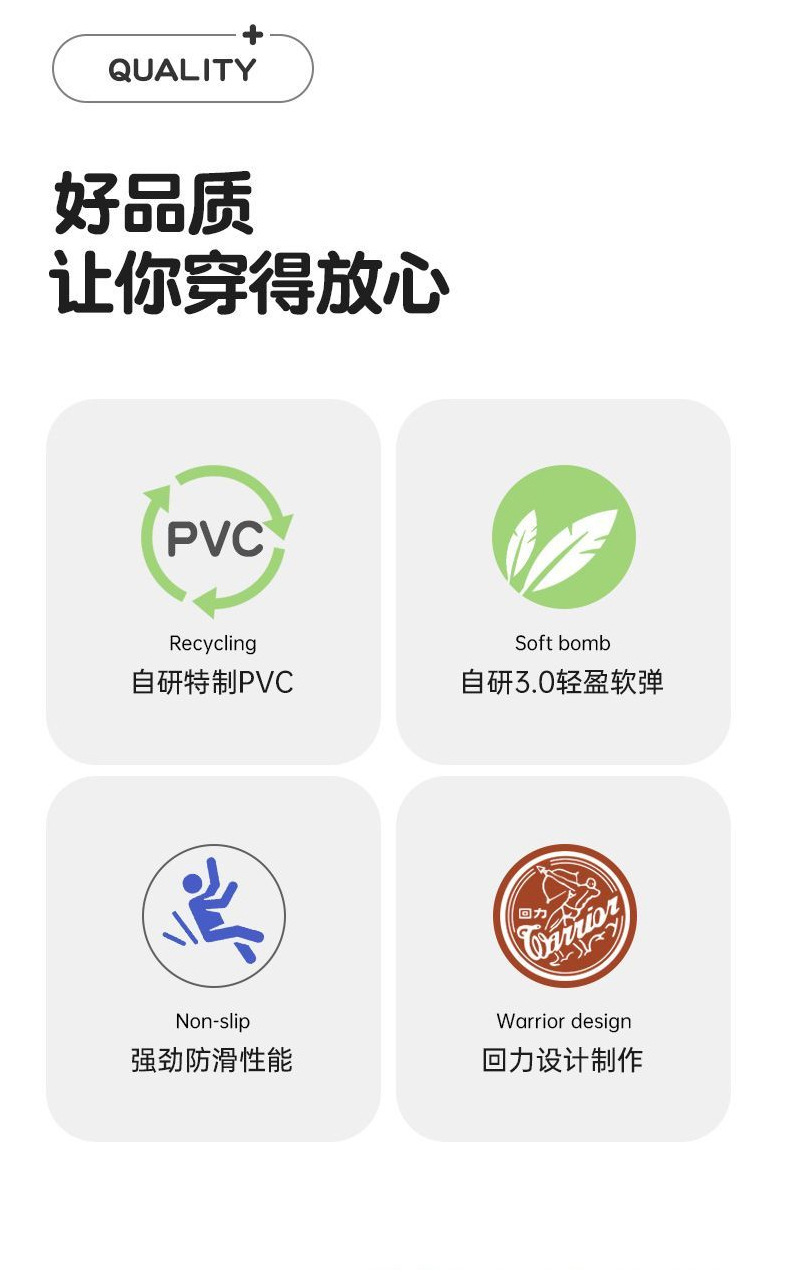 QUALITY

好品质
让你穿得放心

PVC

Recycling
自研特制PVC

Soft bomb
自研3.0轻盈软弹

Non-slip
强劲防滑性能

回力
Warrior

Warrior design
回力设计制作