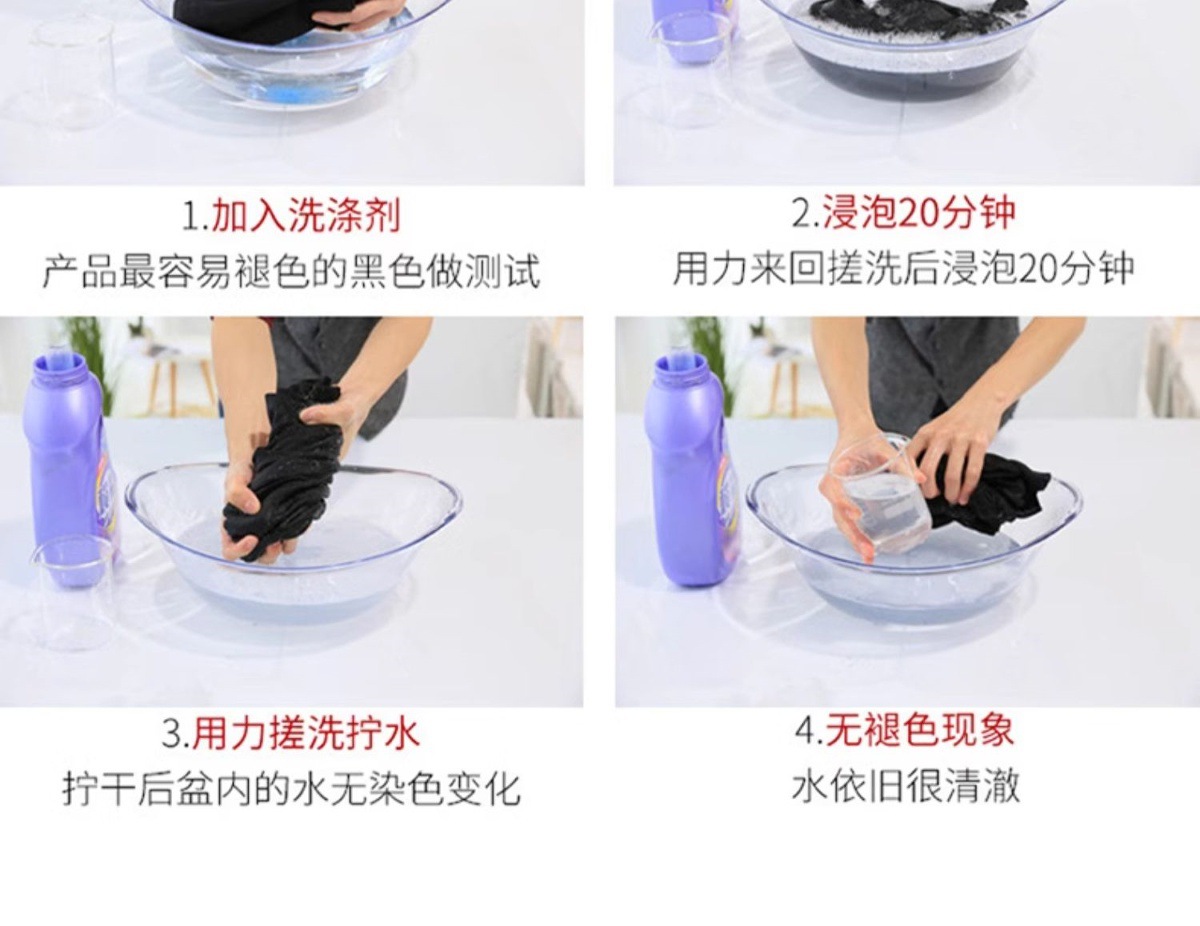 1.加入洗涤剂
产品最容易褪色的黑色做测试

2.浸泡20分钟
用力来回搓洗后浸泡20分钟

3.用力搓洗拧水
拧干后盆内的水无染色变化

4.无褪色现象
水依旧很清澈