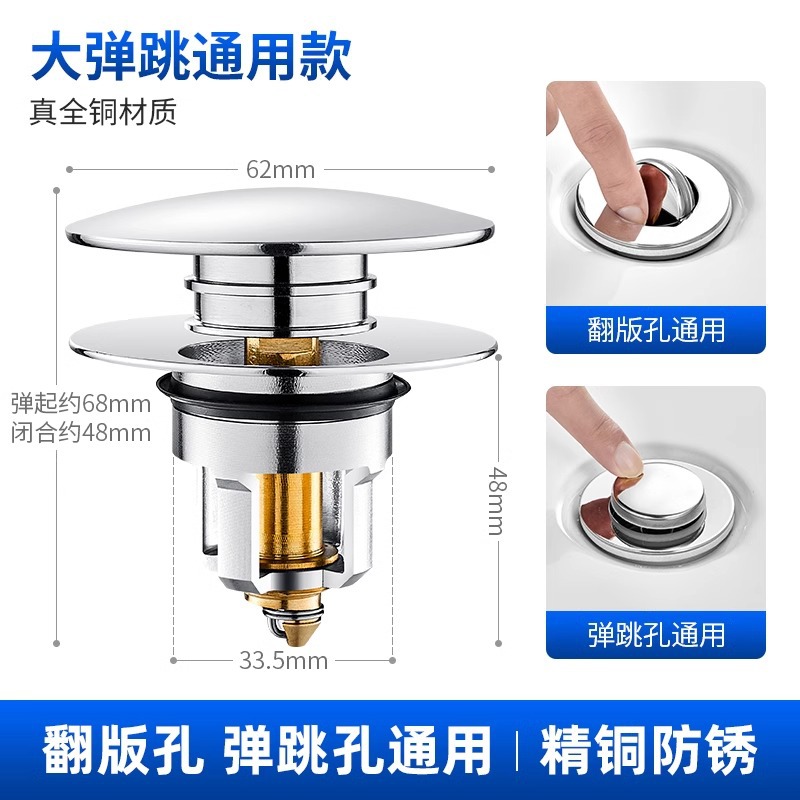 大弹跳通用款
真全铜材质

62mm

弹起约68mm
闭合约48mm

48mm

33.5mm

翻版孔通用

弹跳孔通用

翻版孔 弹跳孔通用 | 精铜防锈