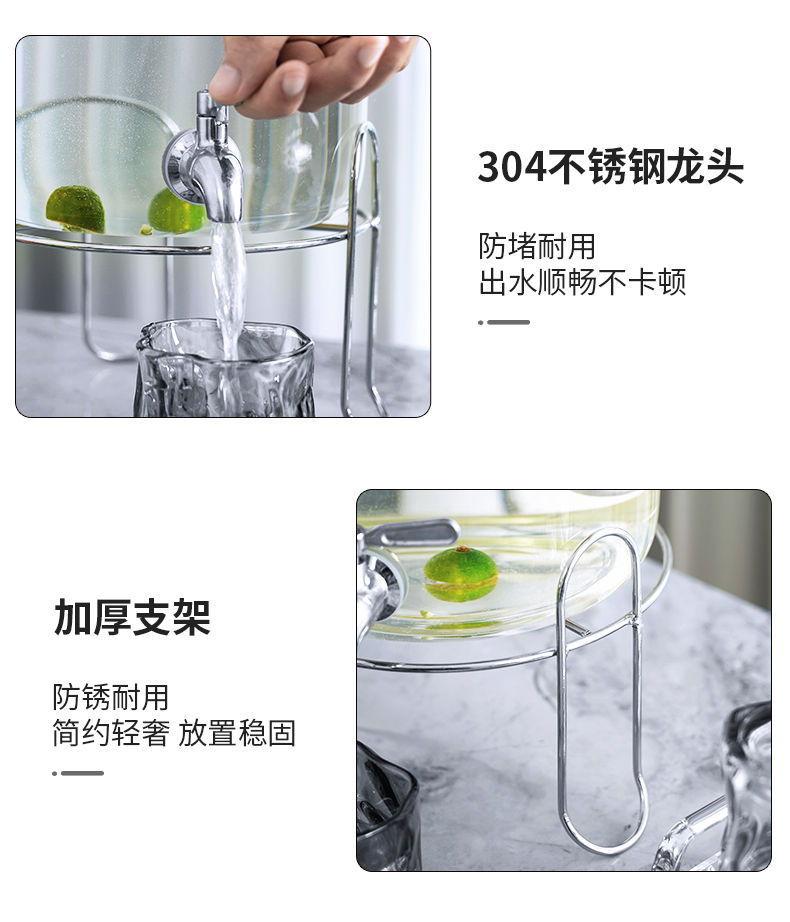 304不锈钢龙头

防堵耐用
出水顺畅不卡顿

加厚支架

防锈耐用
简约轻奢 放置稳固