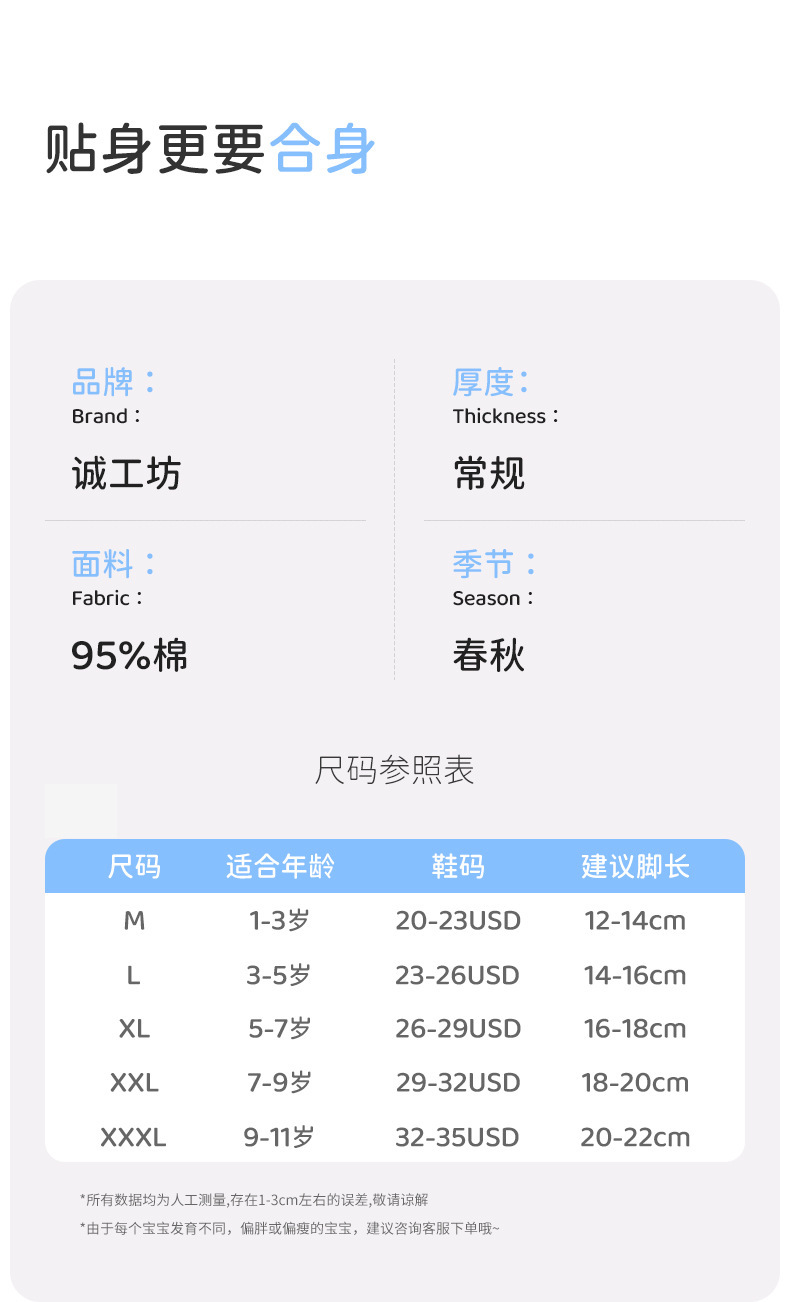 贴身更要合身

品牌：
Brand：
诚工坊

面料：
Fabric：
95%棉

厚度：
Thickness：
常规

季节：
Season：
春秋

尺码参照表

| 尺码 | 适合年龄 | 鞋码 | 建议脚长 |
|---|---|---|---|
| M | 1-3岁 | 20-23USD | 12-14cm |
| L | 3-5岁 | 23-26USD | 14-16cm |
| XL | 5-7岁 | 26-29USD | 16-18cm |
| XXL | 7-9岁 | 29-32USD | 18-20cm |
| XXXL | 9-11岁 | 32-35USD | 20-22cm |

*所有数据均为人工测量,存在1-3cm左右的误差,敬请谅解

*由于每个宝宝发育不同，偏胖或偏瘦的宝宝，建议咨询客服下单哦~