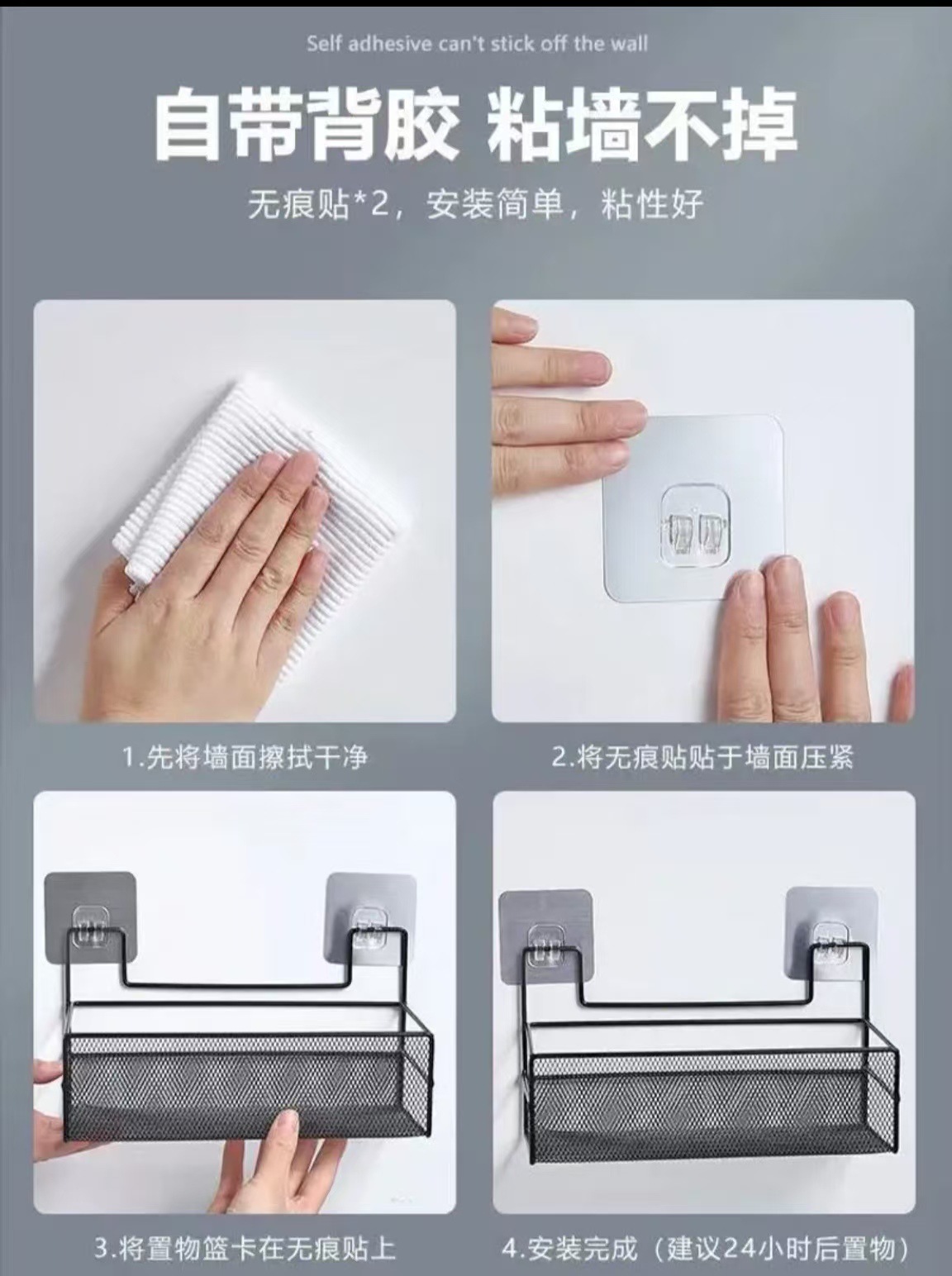 Self adhesive can't stick off the wall

自带背胶 粘墙不掉

无痕贴*2，安装简单，粘性好

1.先将墙面擦拭干净

2.将无痕贴贴于墙面压紧

3.将置物篮卡在无痕贴上

4.安装完成（建议24小时后置物）