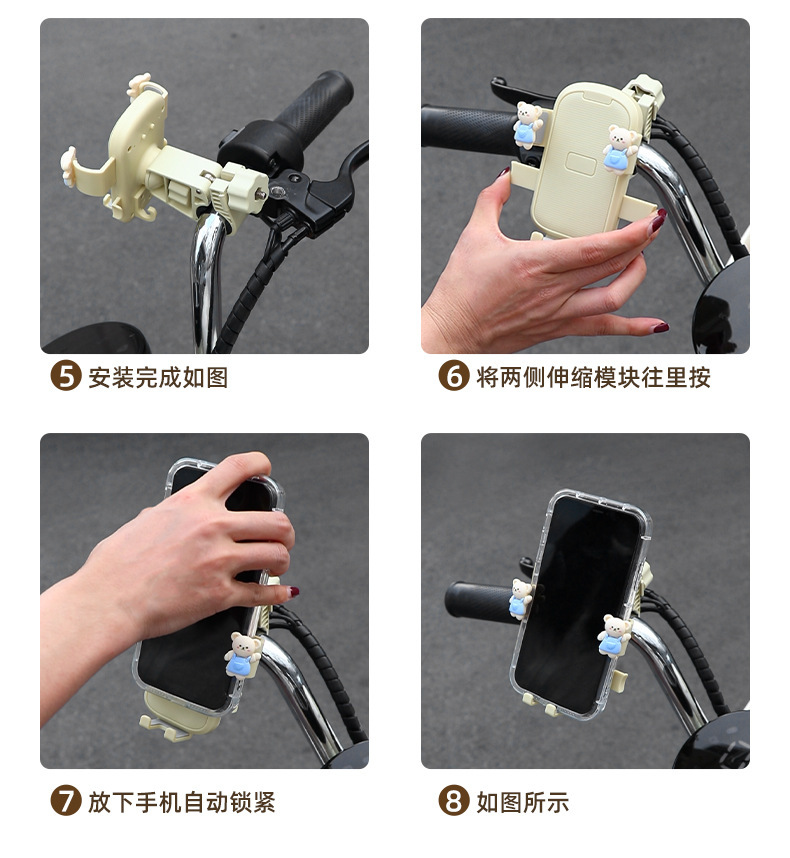 5 安装完成如图

6 将两侧伸缩模块往里按

7 放下手机自动锁紧

8 如图所示