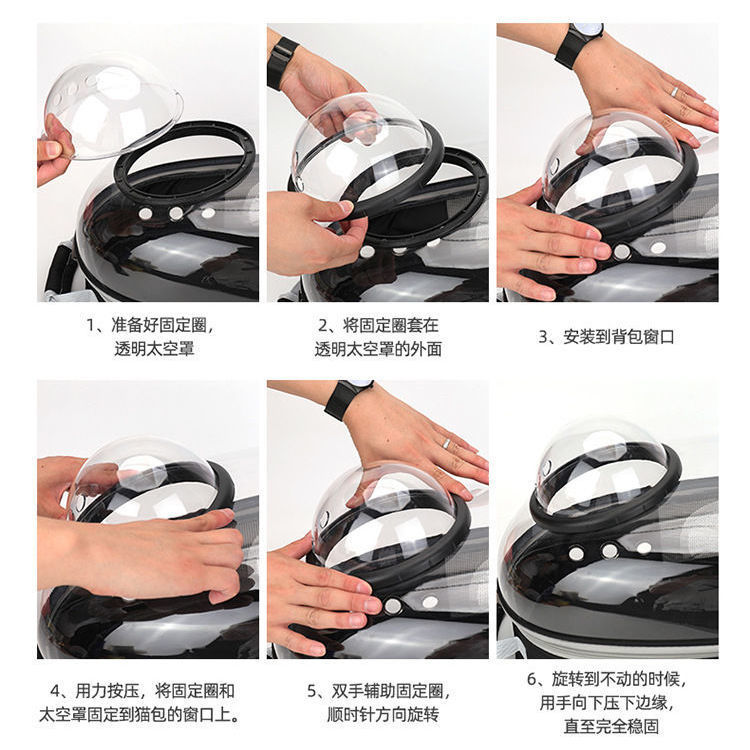 1、准备好固定圈，透明太空罩

2、将固定圈套在透明太空罩的外面

3、安装到背包窗口

4、用力按压，将固定圈和太空罩固定到猫包的窗口上。

5、双手辅助固定圈，顺时针方向旋转

6、旋转到不动的时候，用手向下压下边缘，直至完全稳固