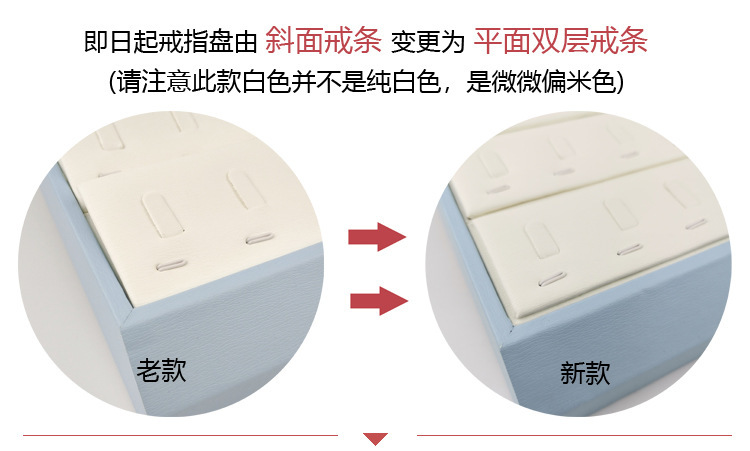 即日起戒指盘由 斜面戒条 变更为 平面双层戒条
(请注意此款白色并不是纯白色，是微微偏米色)

老款

新款