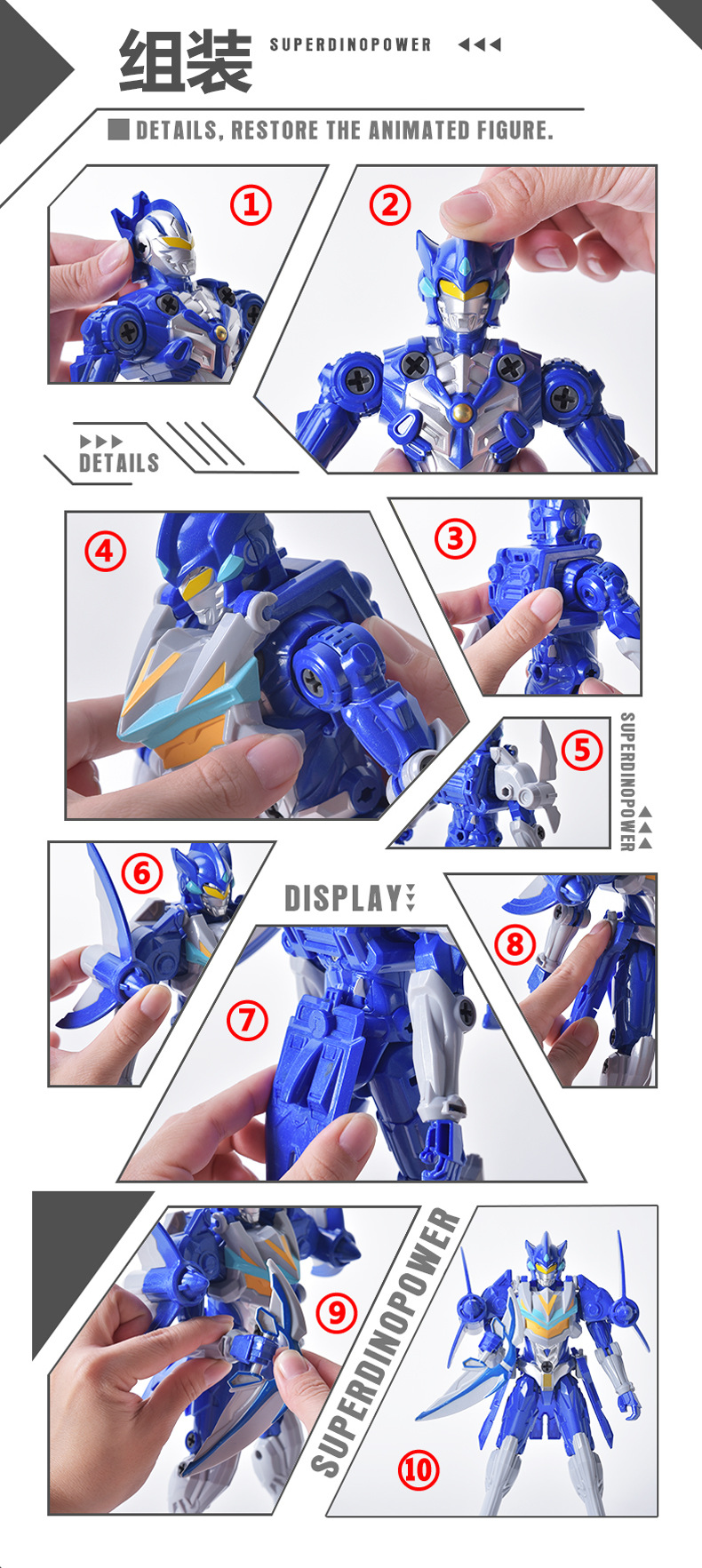 组装 SUPERDINOPOWER

DETAILS, RESTORE THE ANIMATED FIGURE.

①

②

DETAILS

④

③

⑤

SUPERDINOPOWER

⑥

DISPLAY

⑧

⑦

⑨

SUPERDINOPOWER

⑩