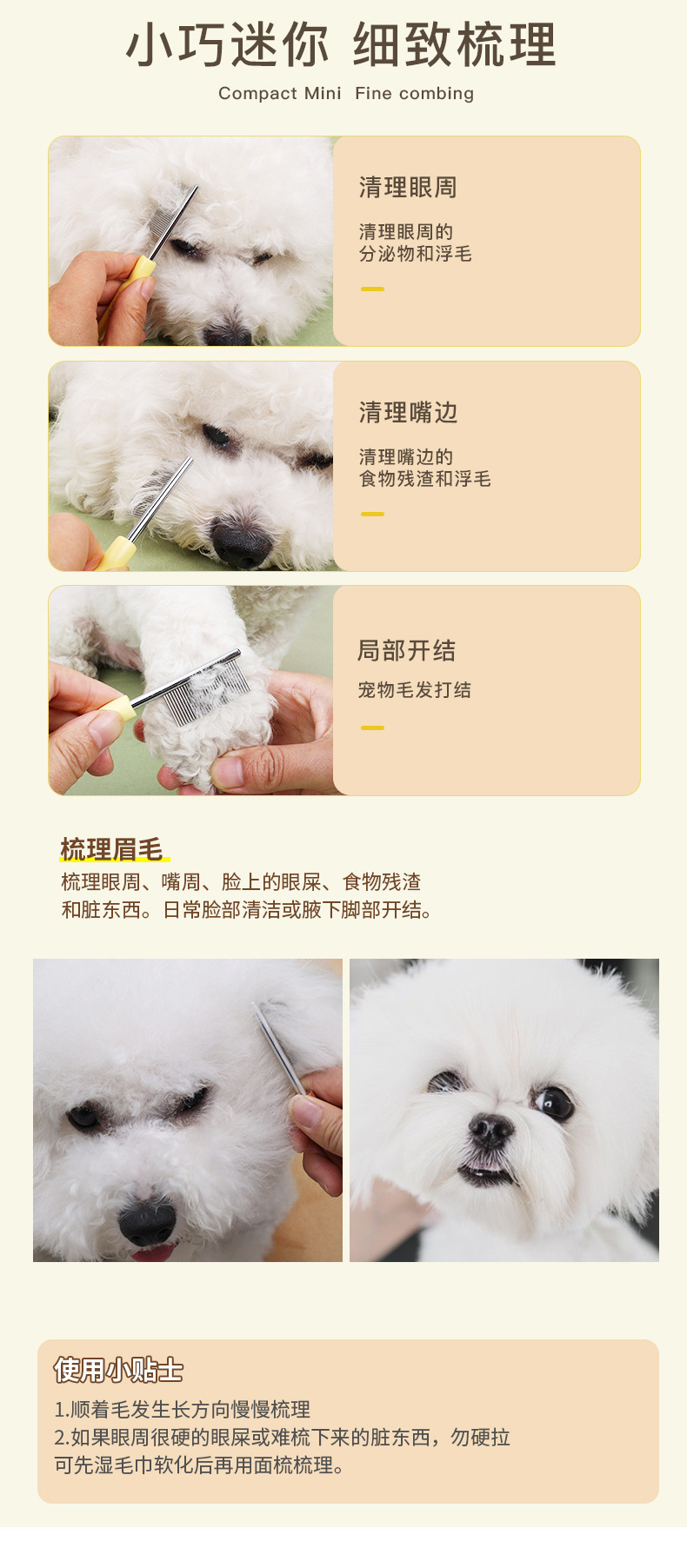 小巧迷你 细致梳理

Compact Mini Fine combing

清理眼周

清理眼周的
分泌物和浮毛

清理嘴边

清理嘴边的
食物残渣和浮毛

局部开结

宠物毛发打结

梳理眉毛

梳理眼周、嘴周、脸上的眼屎、食物残渣
和脏东西。日常脸部清洁或腋下脚部开结。

使用小贴士

1.顺着毛发生长方向慢慢梳理
2.如果眼周很硬的眼屎或难梳下来的脏东西，勿硬拉
可先湿毛巾软化后再用面梳梳理。