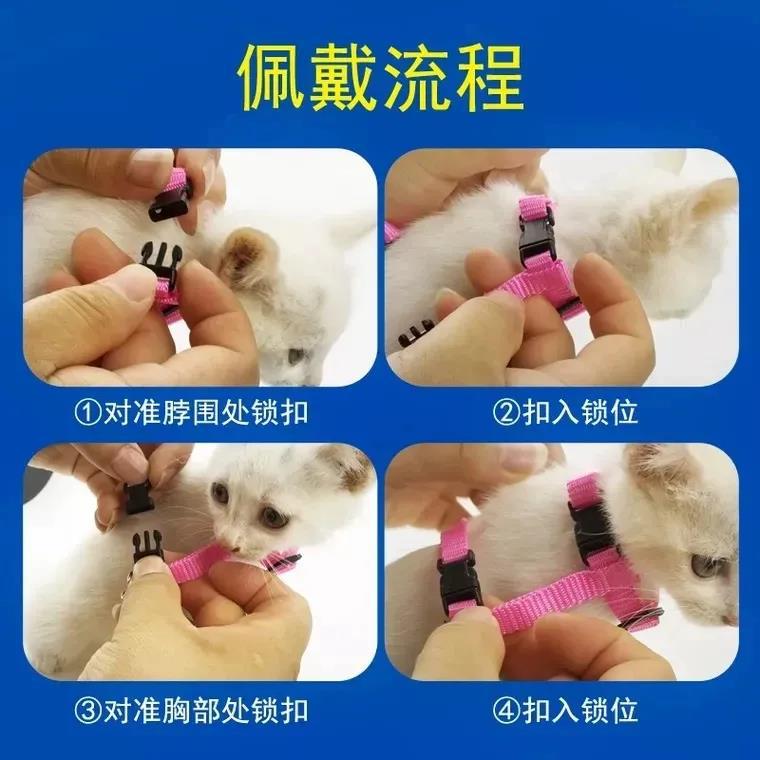 佩戴流程

①对准脖围处锁扣

②扣入锁位

③对准胸部处锁扣

④扣入锁位