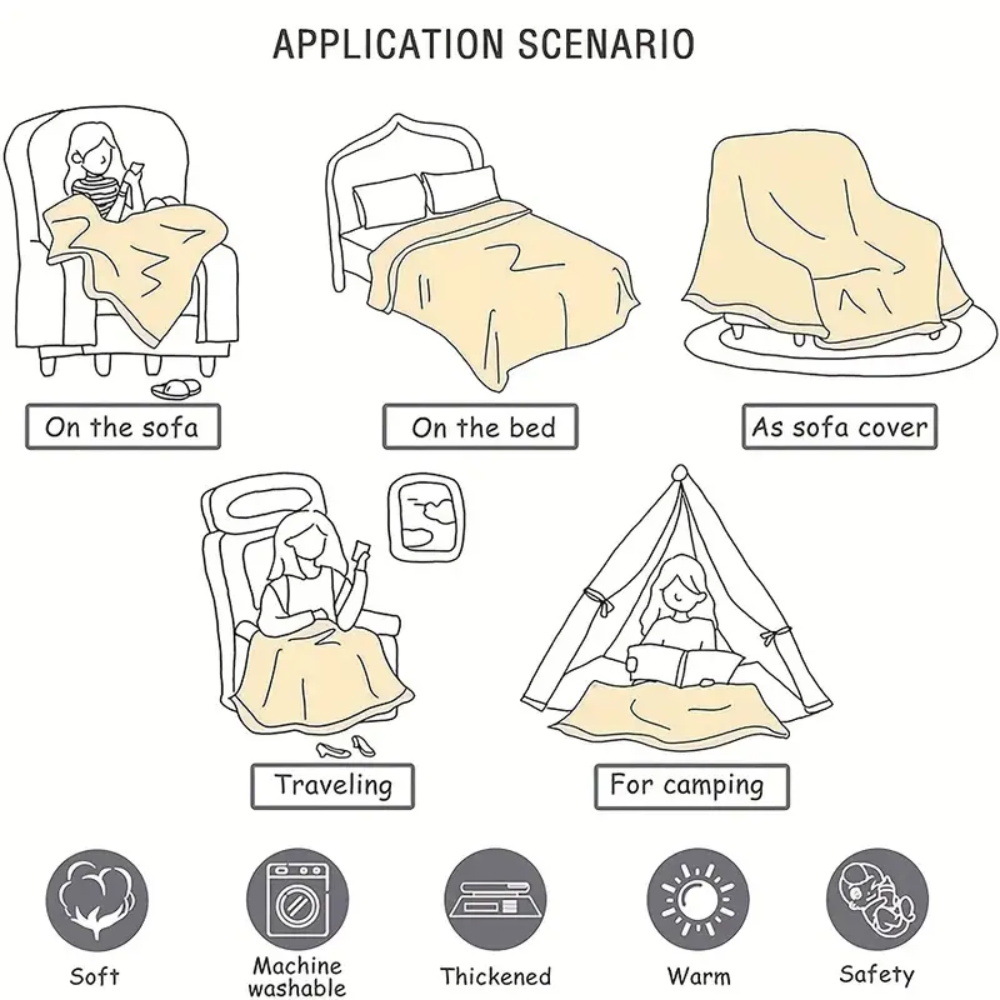 APPLICATION SCENARIO

On the sofa

On the bed

As sofa cover

Traveling

For camping

Soft

Machine washable

Thickened

Warm

Safety