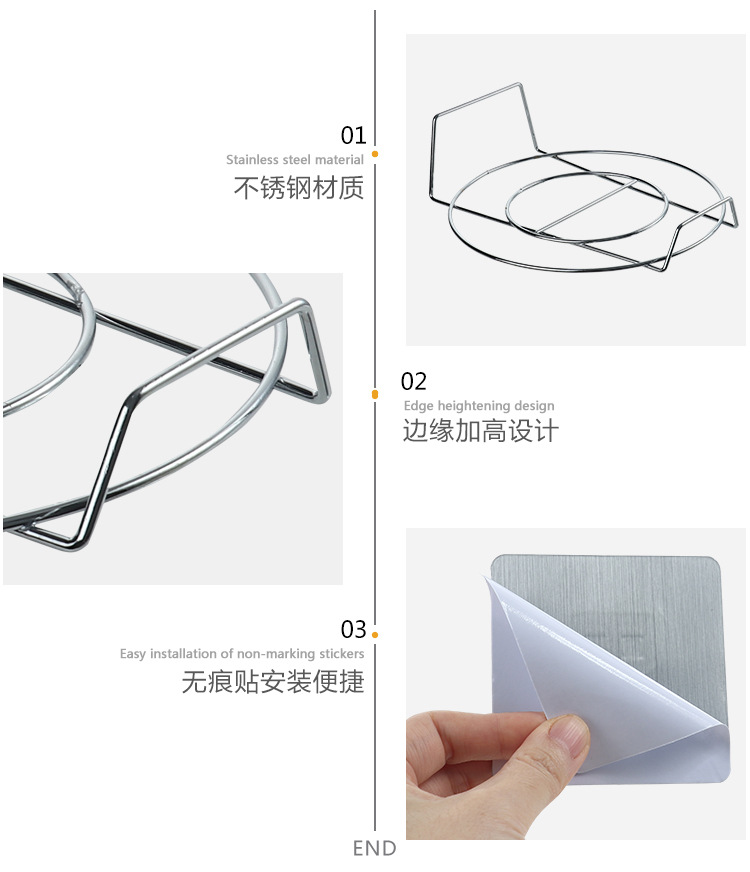 01
Stainless steel material
不锈钢材质

02
Edge heightening design
边缘加高设计

03
Easy installation of non-marking stickers
无痕贴安装便捷

END