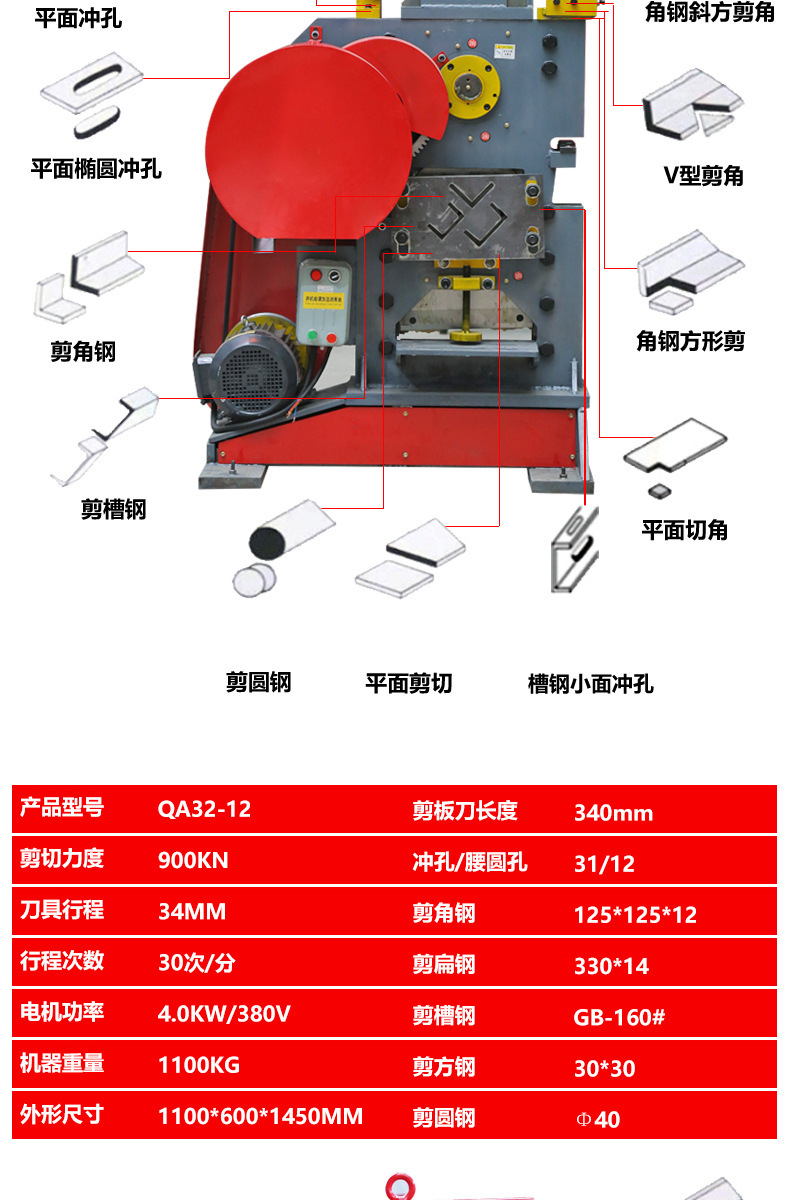 平面冲孔

角钢斜方剪角

平面椭圆冲孔

V型剪角

剪角钢

角钢方形剪

剪槽钢

平面切角

剪圆钢

平面剪切

槽钢小面冲孔

| 产品型号 | QA32-12 | 剪板刀长度 | 340mm |
|---|---|---|---|
| 剪切力度 | 900KN | 冲孔/腰圆孔 | 31/12 |
| 刀具行程 | 34MM | 剪角钢 | 125*125*12 |
| 行程次数 | 30次/分 | 剪扁钢 | 330*14 |
| 电机功率 | 4.0KW/380V | 剪槽钢 | GB-160# |
| 机器重量 | 1100KG | 剪方钢 | 30*30 |
| 外形尺寸 | 1100*600*1450MM | 剪圆钢 | Φ40 |