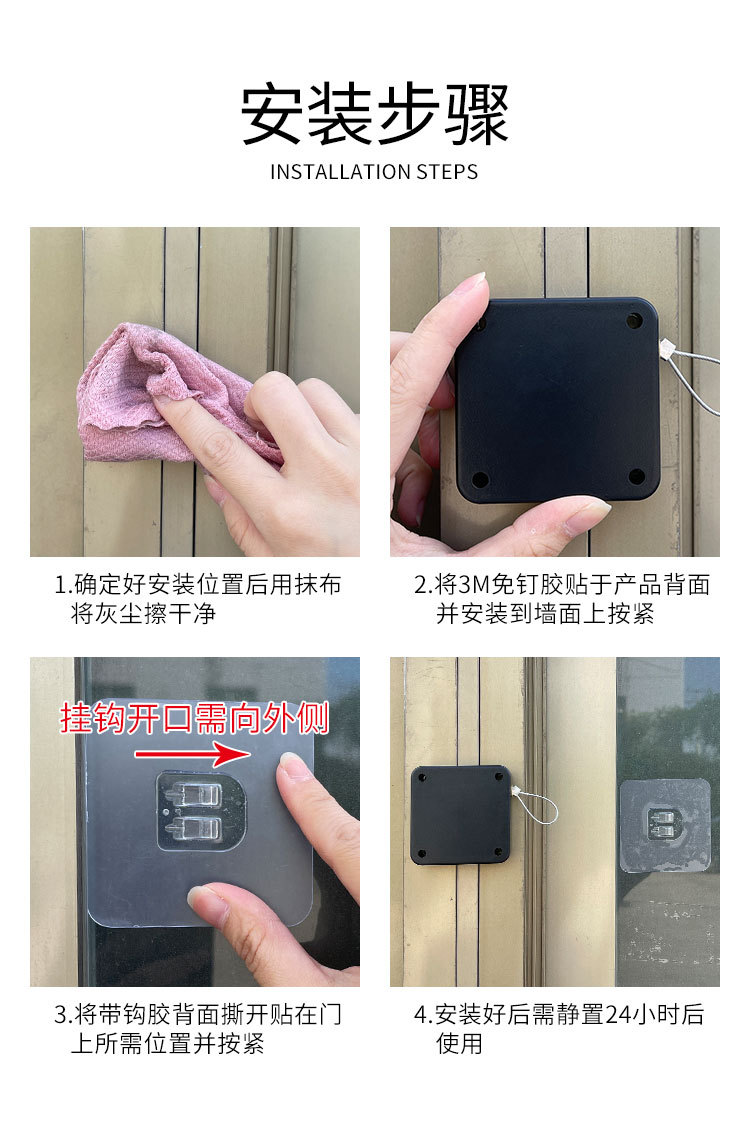 安装步骤
INSTALLATION STEPS

1.确定好安装位置后用抹布将灰尘擦干净

2.将3M免钉胶贴于产品背面并安装到墙面上按紧

挂钩开口需向外侧

3.将带钩胶背面撕开贴在门上所需位置并按紧

4.安装好后需静置24小时后使用