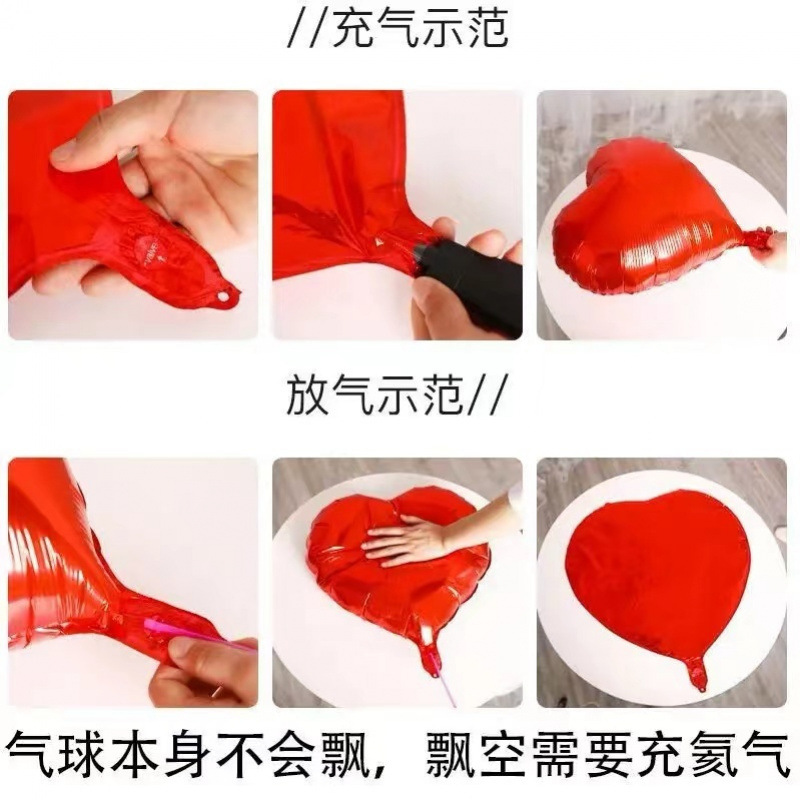 //充气示范

放气示范//

气球本身不会飘，飘空需要充氦气