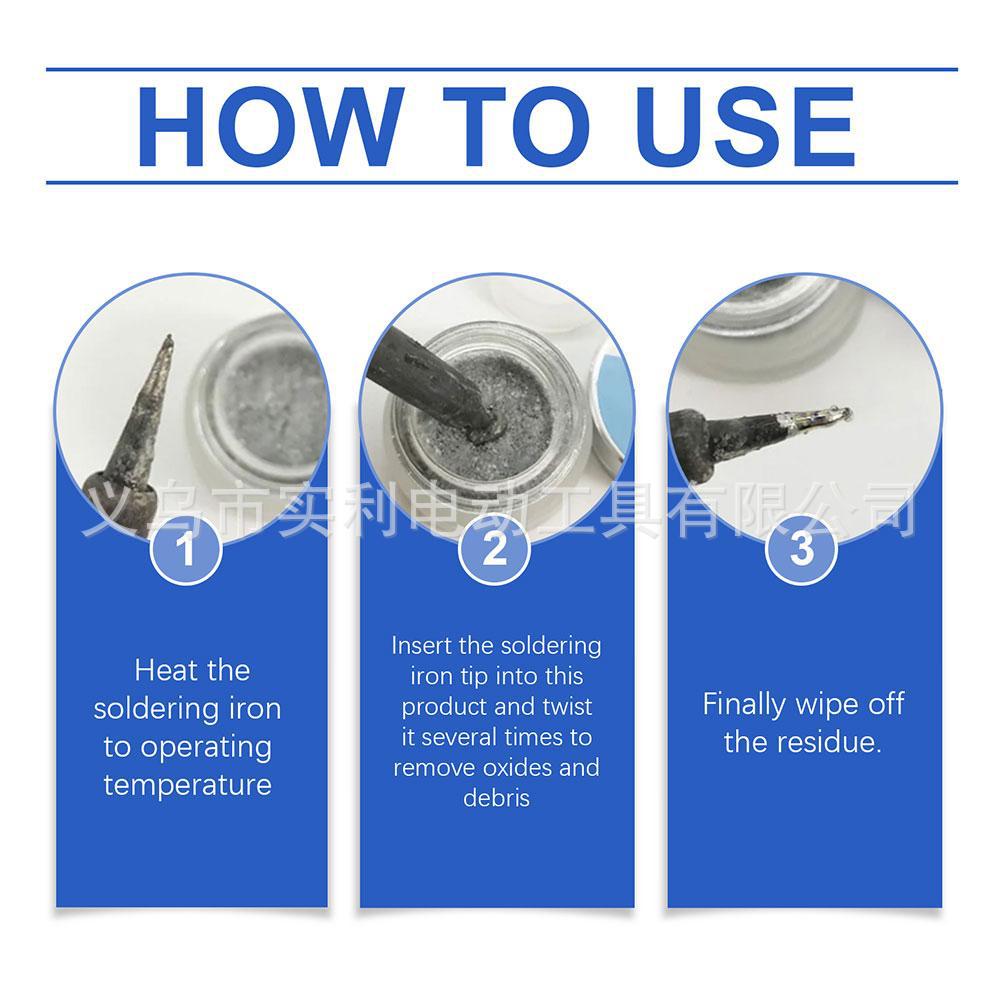 HOW TO USE

义乌市实利电动工具有限公司

1

Heat the soldering iron to operating temperature

2

Insert the soldering iron tip into this product and twist it several times to remove oxides and debris

3

Finally wipe off the residue.