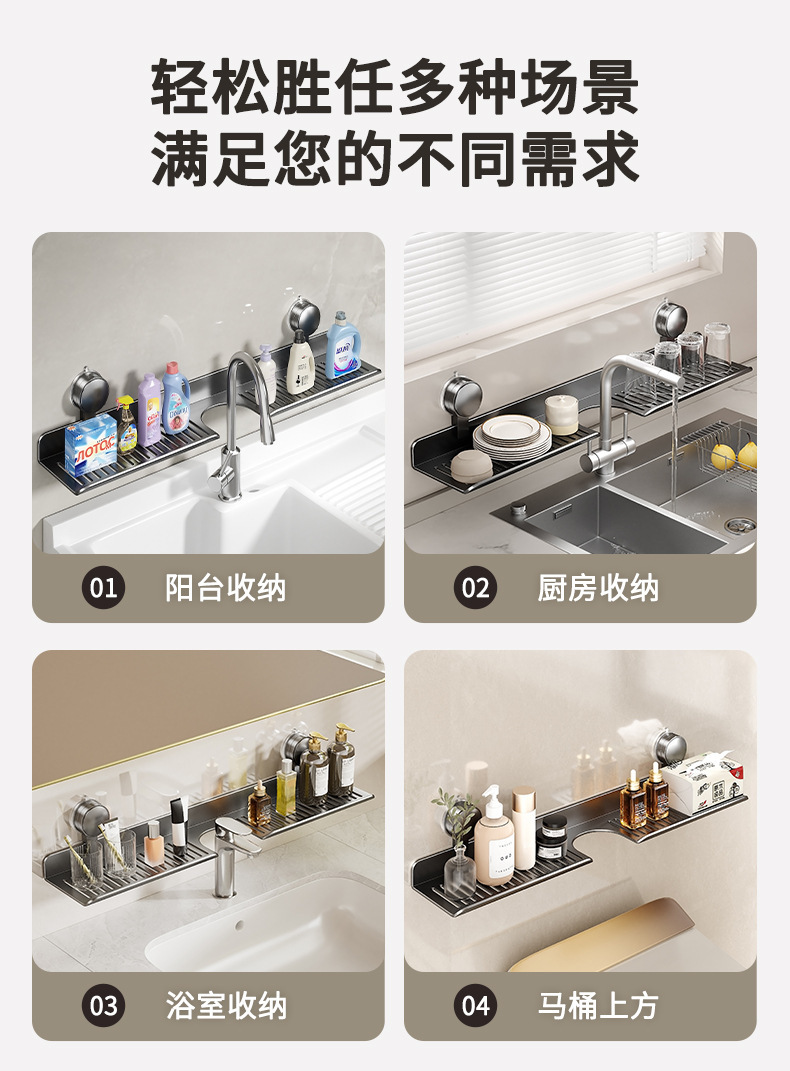 轻松胜任多种场景
满足您的不同需求

ЛОТОС

01 阳台收纳

02 厨房收纳

03 浴室收纳

04 马桶上方