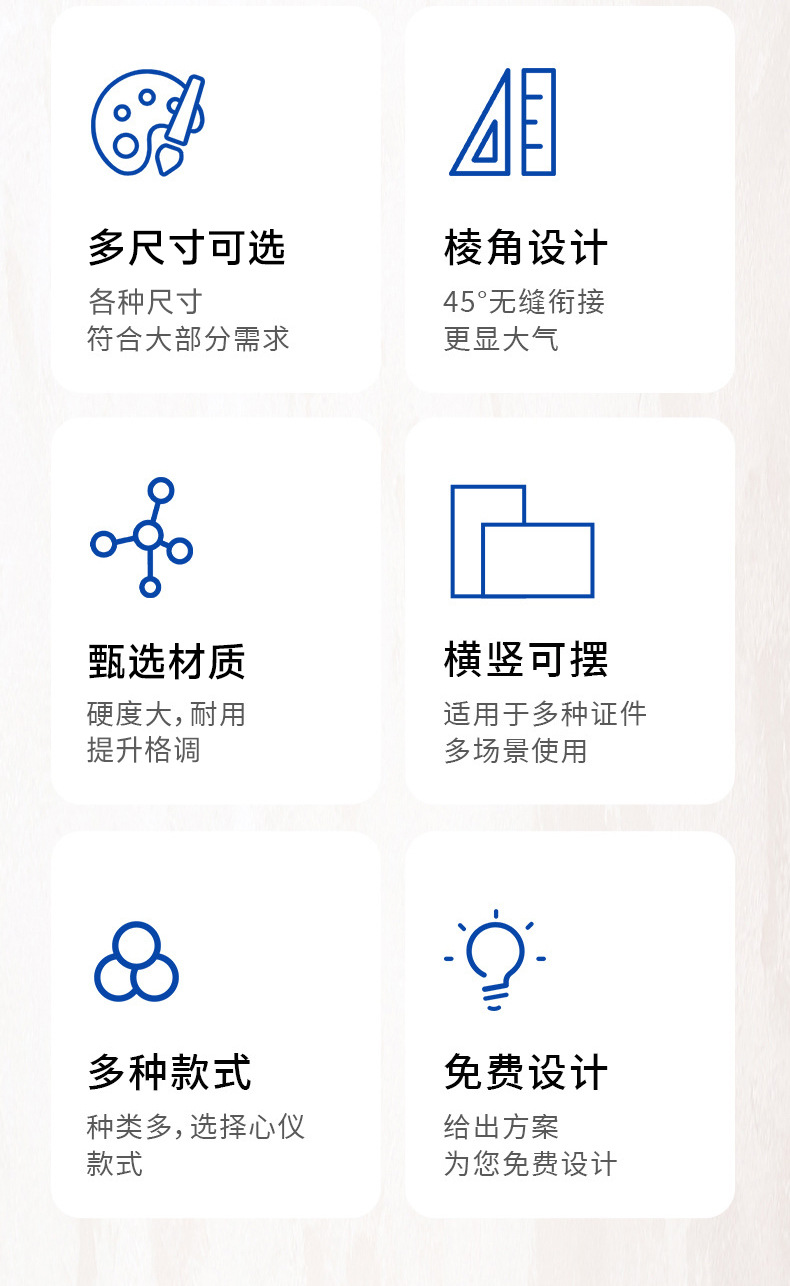 多尺寸可选

各种尺寸
符合大部分需求

棱角设计

45°无缝衔接
更显大气

甄选材质

硬度大,耐用
提升格调

横竖可摆

适用于多种证件
多场景使用

多种款式

种类多,选择心仪
款式

免费设计

给出方案
为您免费设计