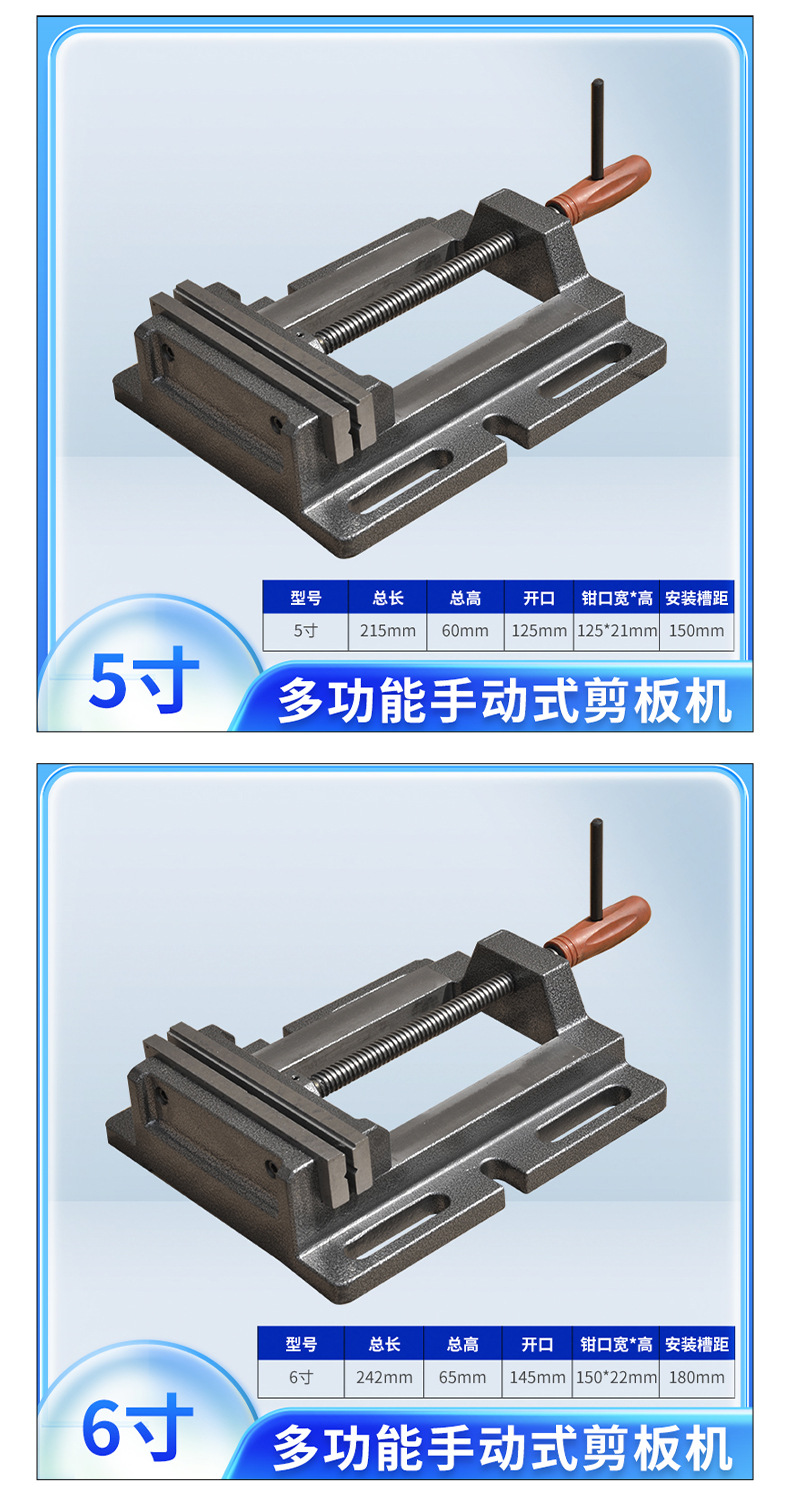 | 型号 | 总长 | 总高 | 开口 | 钳口宽*高 | 安装槽距 |
|---|---|---|---|---|---|
| 5寸 | 215mm | 60mm | 125mm | 125*21mm | 150mm |

5寸

多功能手动式剪板机

| 型号 | 总长 | 总高 | 开口 | 钳口宽*高 | 安装槽距 |
|---|---|---|---|---|---|
| 6寸 | 242mm | 65mm | 145mm | 150*22mm | 180mm |

6寸

多功能手动式剪板机